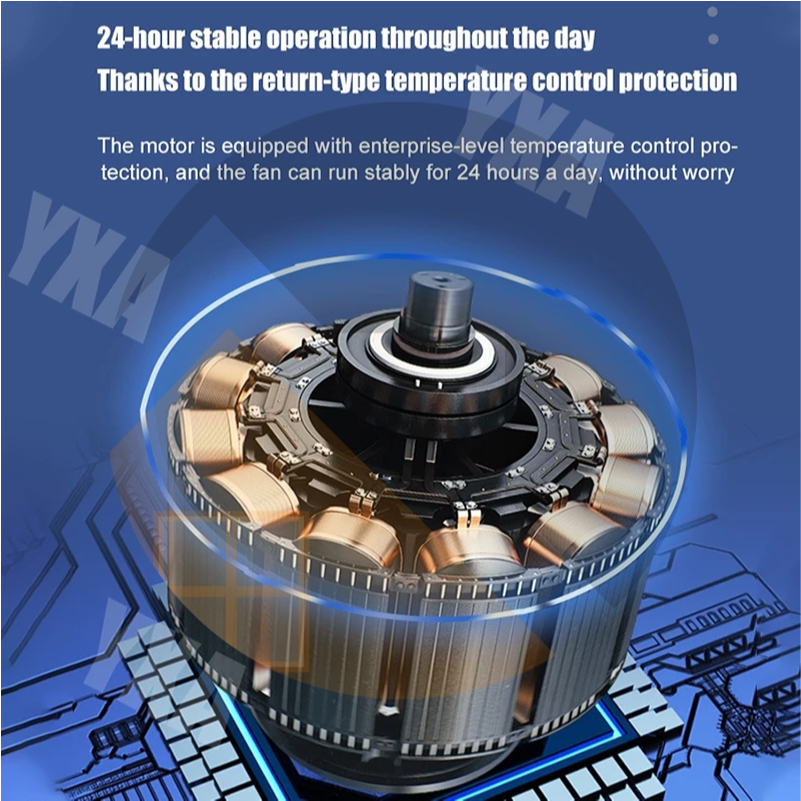 24-hour stable operation throughout the day
Thanks to the return-type temperature control protection

The motor is equipped with enterprise-level temperature control protection, and the fan can run stably for 24 hours a day, without worry

YXA

YXA

YXA