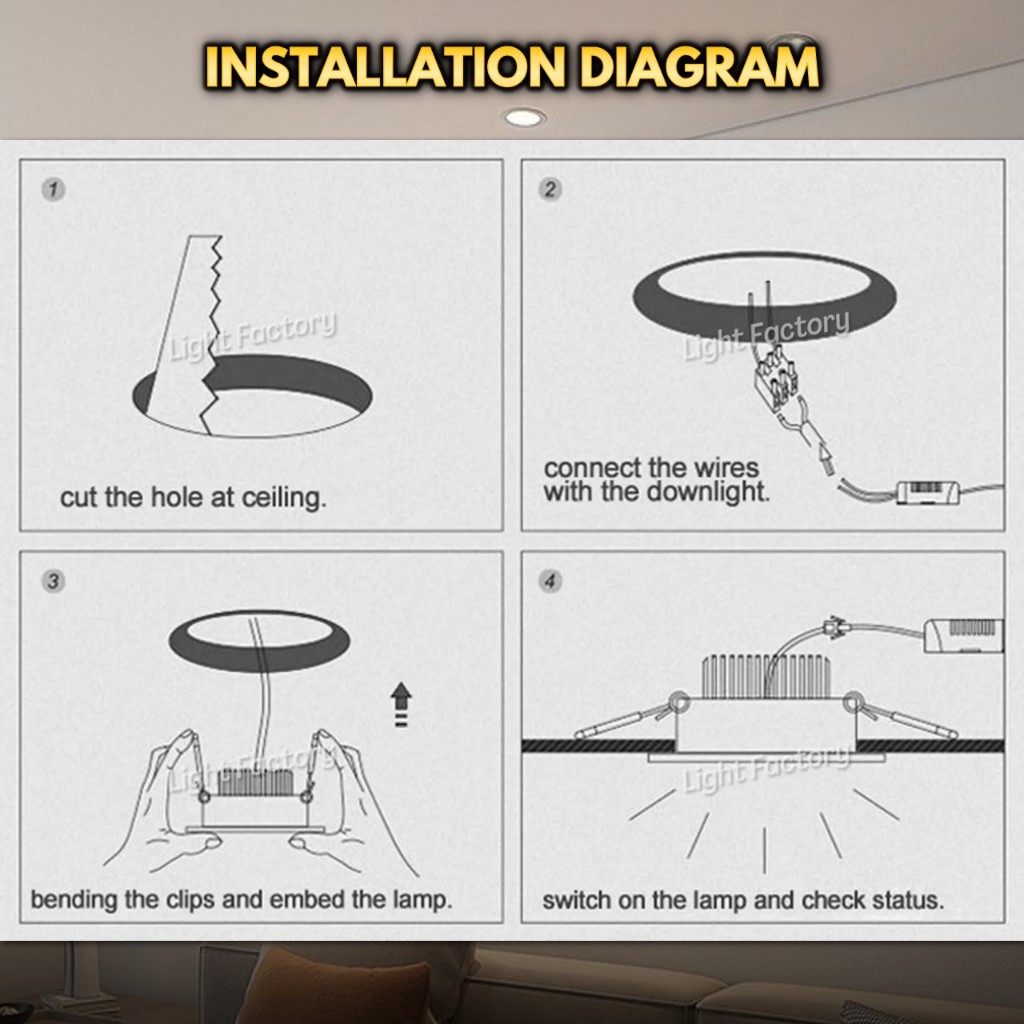 INSTALLATION DIAGRAM

1

Light Factory

cut the hole at ceiling.

2

Light Factory

connect the wires with the downlight.

3

Light Factory

bending the clips and embed the lamp.

4

Light Factory

switch on the lamp and check status.