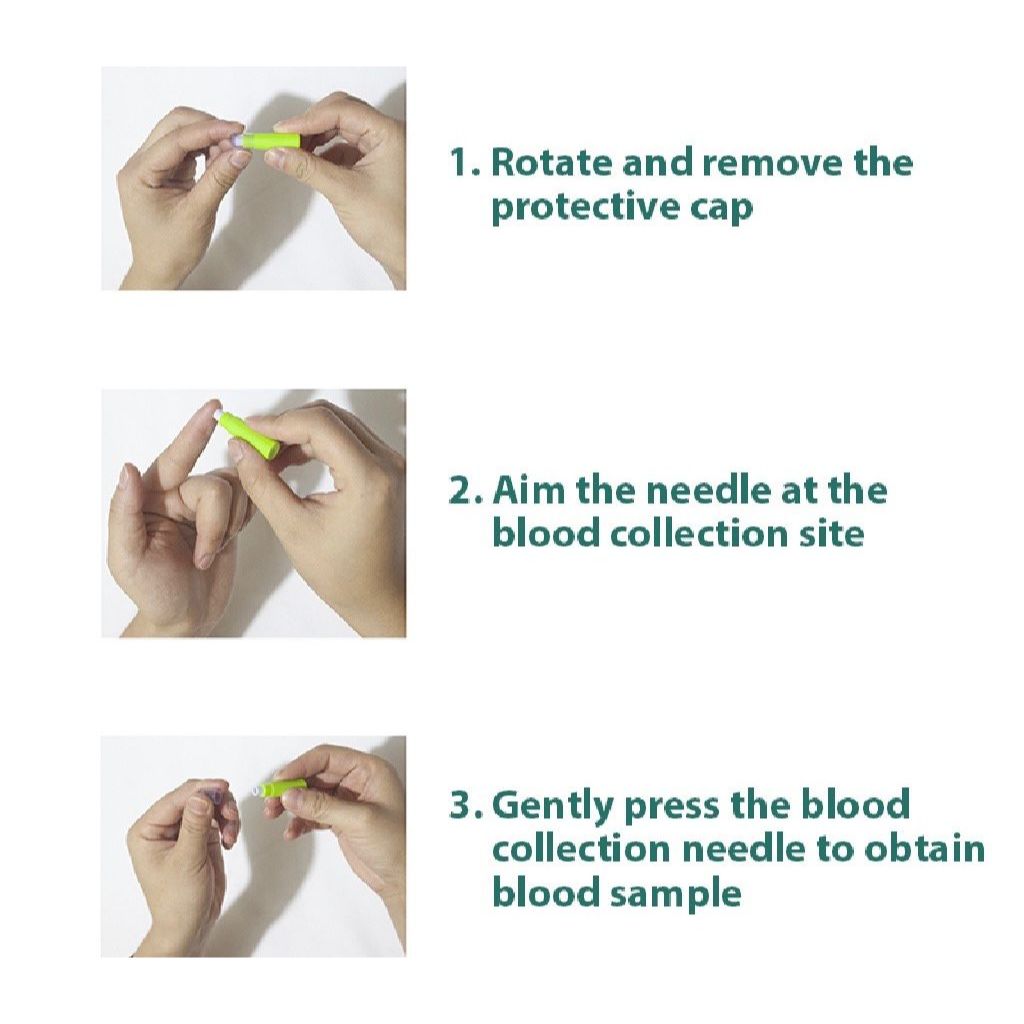 1. Rotate and remove the protective cap

2. Aim the needle at the blood collection site

3. Gently press the blood collection needle to obtain blood sample