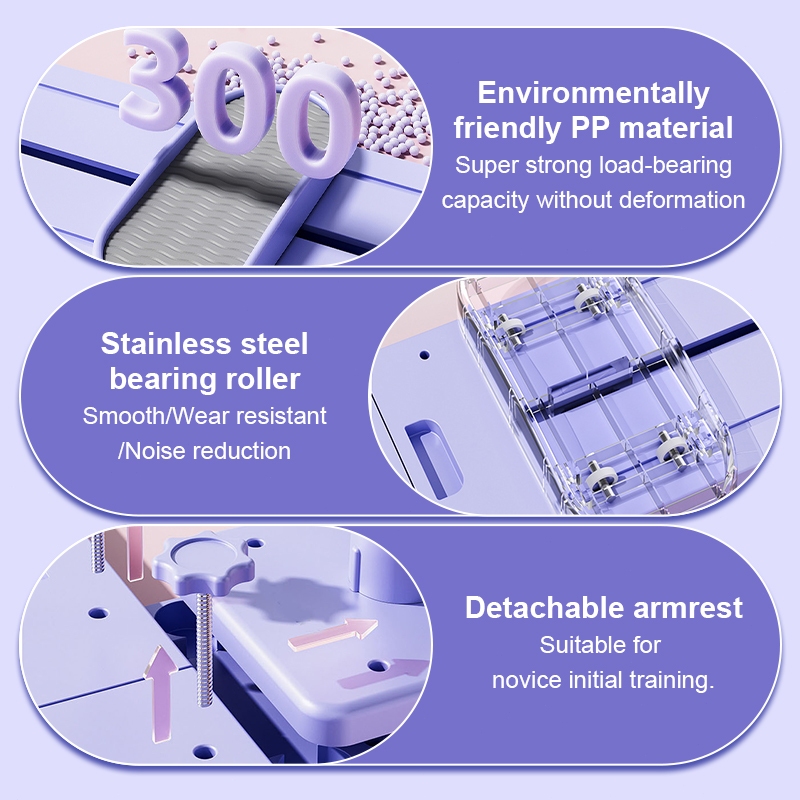 300

Environmentally friendly PP material
Super strong load-bearing capacity without deformation

Stainless steel bearing roller
Smooth/Wear resistant /Noise reduction

Detachable armrest
Suitable for novice initial training.