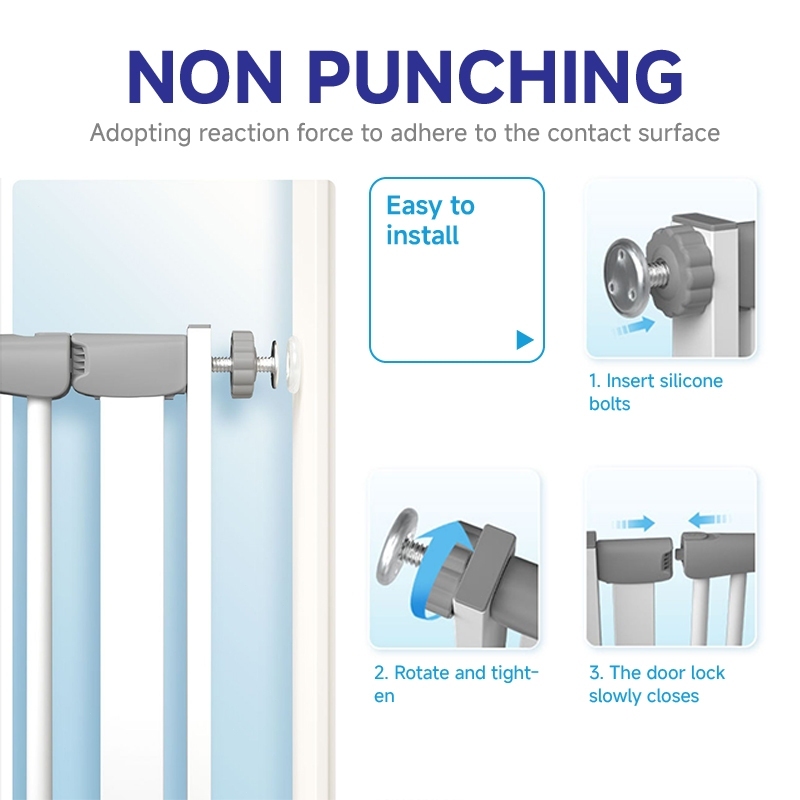 NON PUNCHING

Adopting reaction force to adhere to the contact surface

Easy to install

1. Insert silicone bolts

2. Rotate and tighten

3. The door lock slowly closes