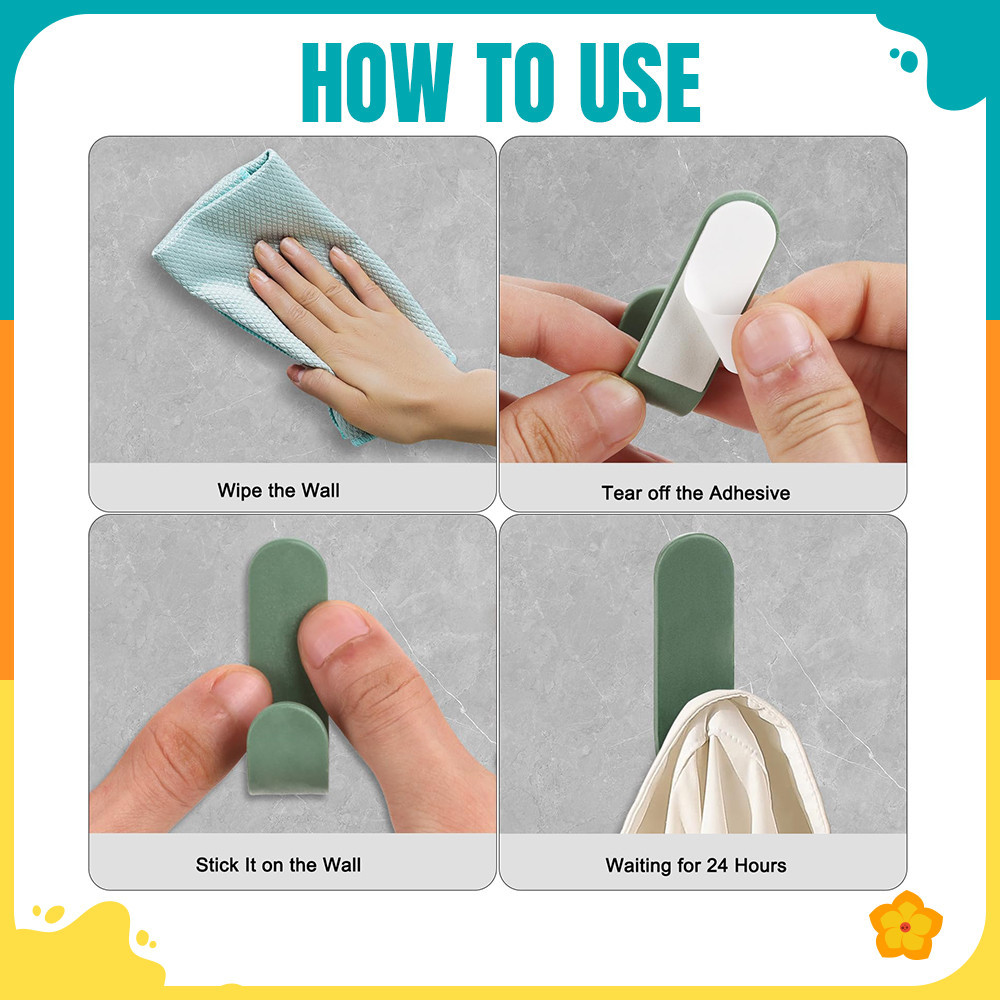 HOW TO USE

Wipe the Wall

Tear off the Adhesive

Stick It on the Wall

Waiting for 24 Hours