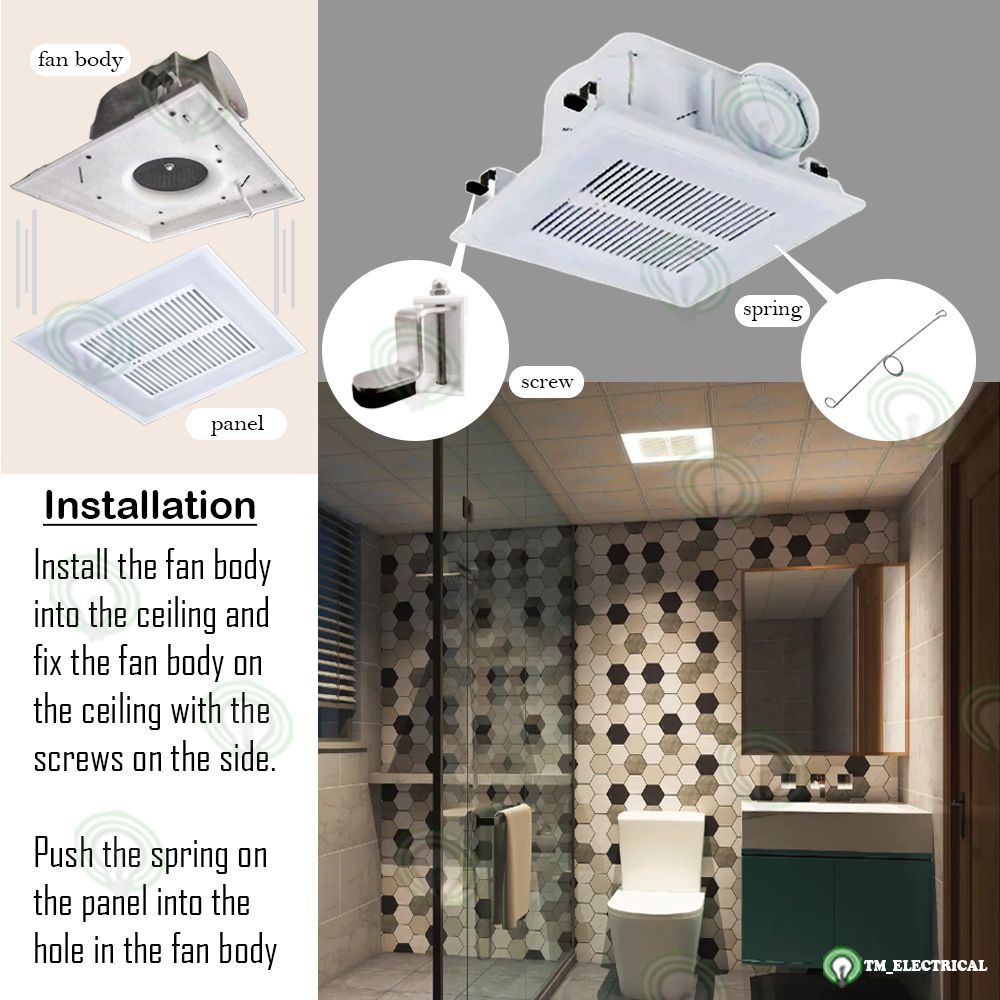 fan body

panel

spring

screw

Installation

Install the fan body into the ceiling and fix the fan body on the ceiling with the screws on the side.

Push the spring on the panel into the hole in the fan body

TM_ELECTRICAL