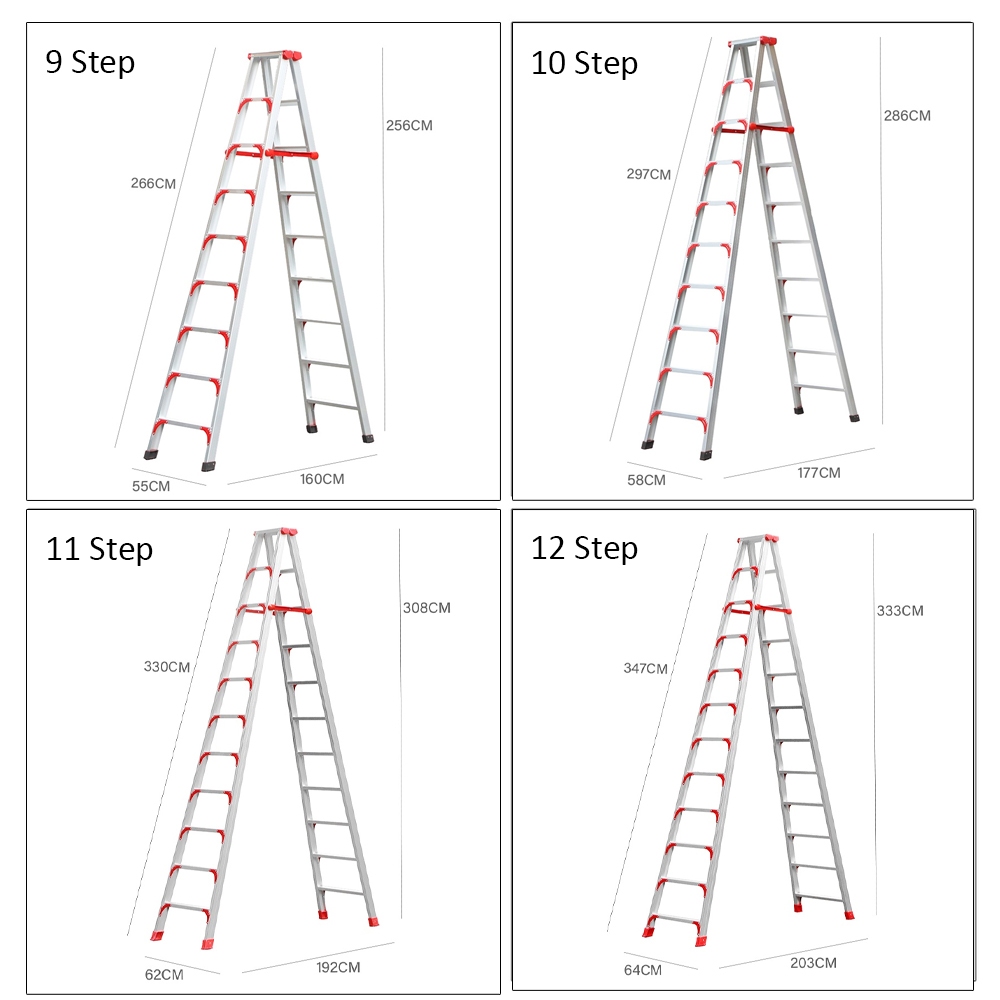 9 Step

266CM

256CM

55CM

160CM

10 Step

297CM

286CM

58CM

177CM

11 Step

330CM

308CM

62CM

192CM

12 Step

347CM

333CM

64CM

203CM