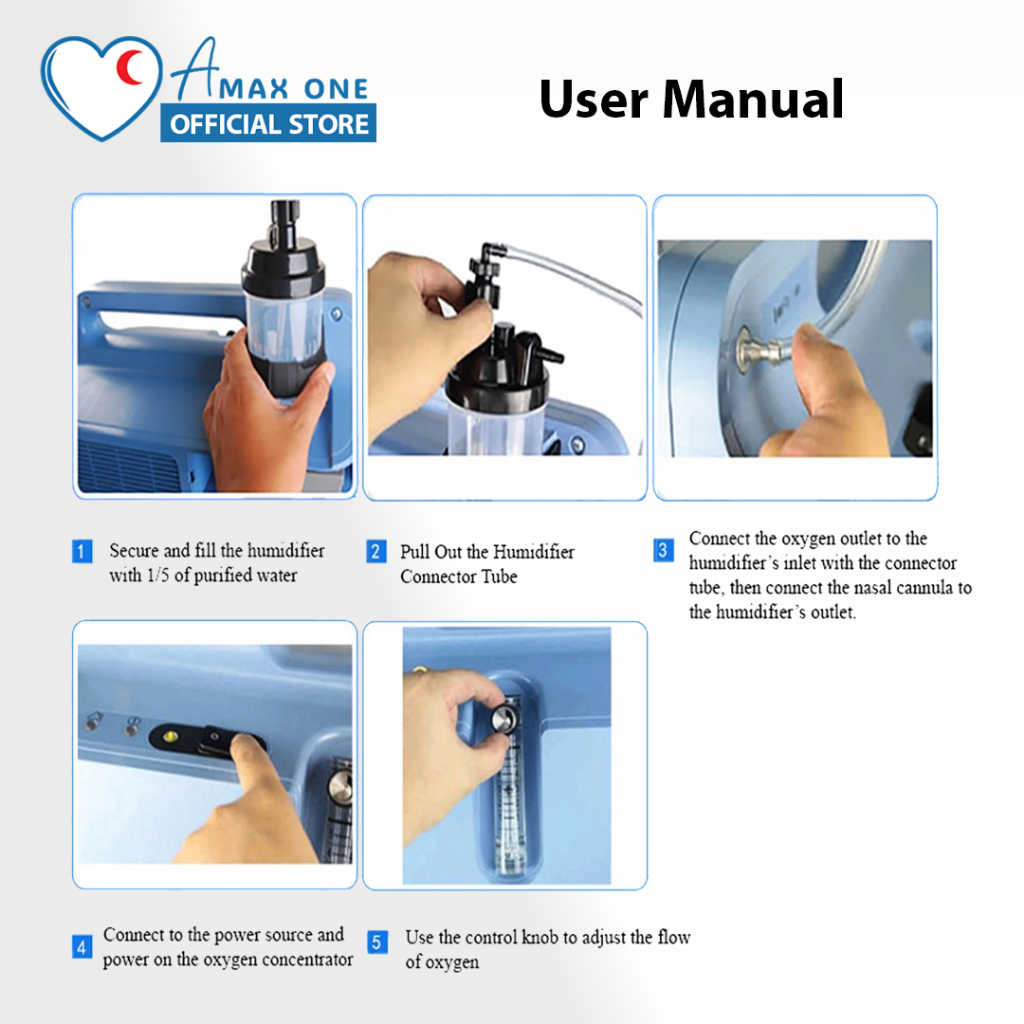 AMAX ONE
OFFICIAL STORE

User Manual

1 Secure and fill the humidifier with 1/5 of purified water

2 Pull Out the Humidifier Connector Tube

3 Connect the oxygen outlet to the humidifier's inlet with the connector tube, then connect the nasal cannula to the humidifier's outlet.

4 Connect to the power source and power on the oxygen concentrator

5 Use the control knob to adjust the flow of oxygen