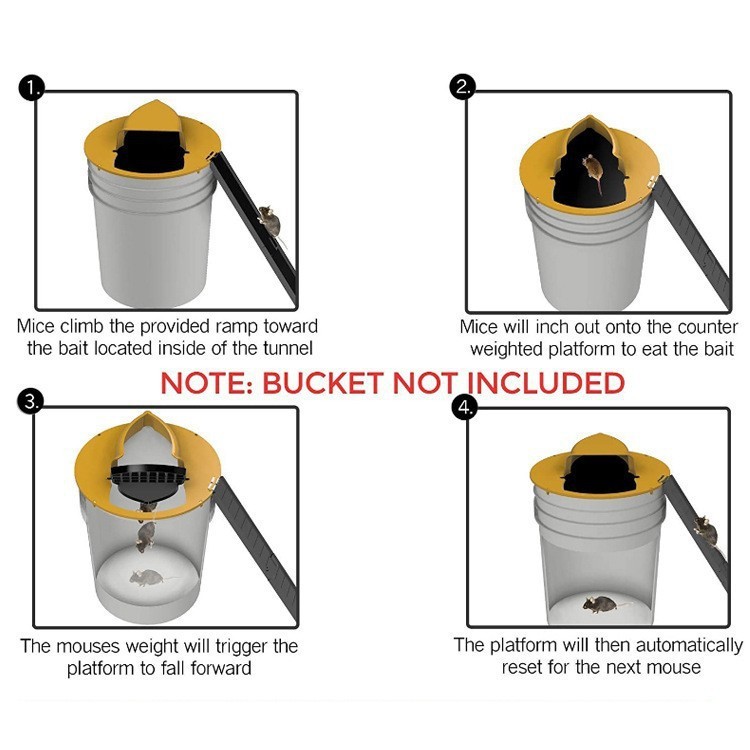 1.

Mice climb the provided ramp toward the bait located inside of the tunnel

2.

Mice will inch out onto the counter weighted platform to eat the bait

NOTE: BUCKET NOT INCLUDED

3.

The mouses weight will trigger the platform to fall forward

4.

The platform will then automatically reset for the next mouse