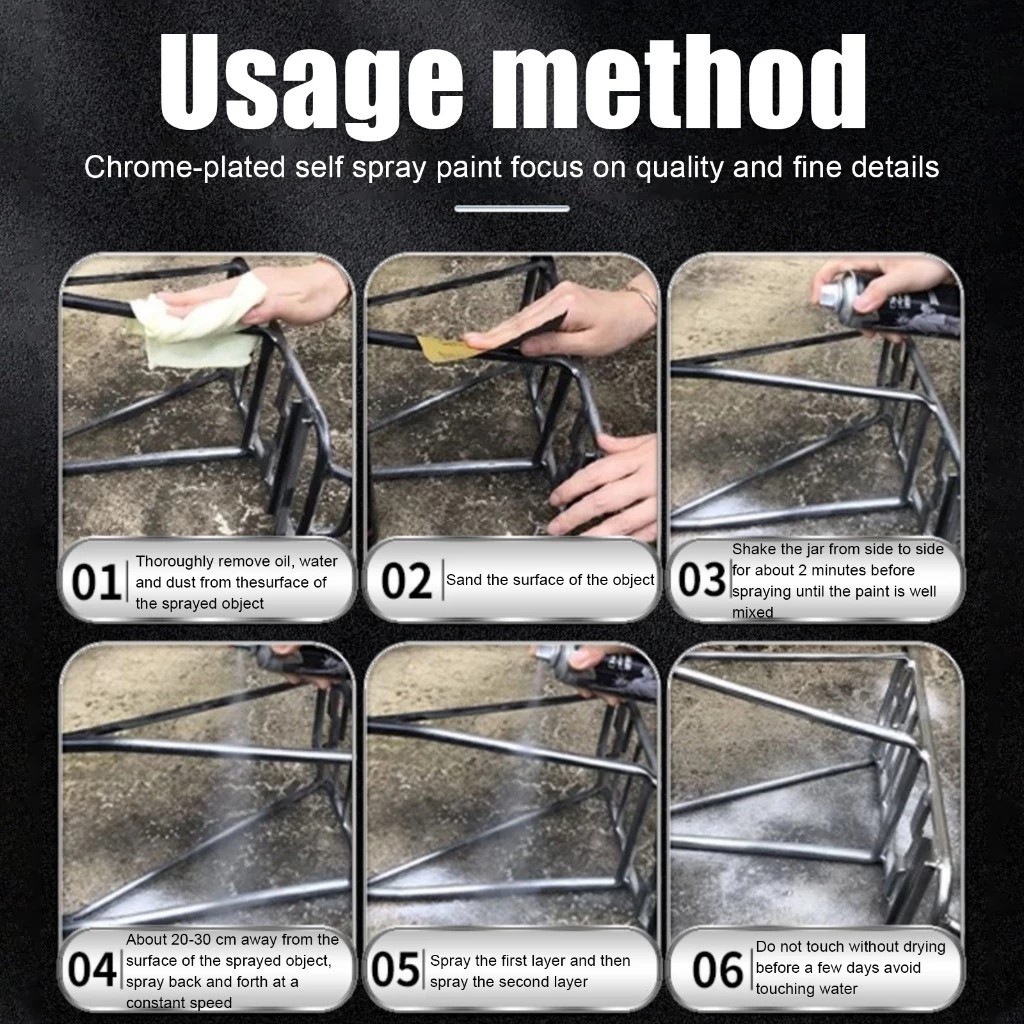 Usage method

Chrome-plated self spray paint focus on quality and fine details

01 Thoroughly remove oil, water and dust from thesurface of the sprayed object

02 Sand the surface of the object

03 Shake the jar from side to side for about 2 minutes before spraying until the paint is well mixed

04 About 20-30 cm away from the surface of the sprayed object, spray back and forth at a constant speed

05 Spray the first layer and then spray the second layer

06 Do not touch without drying before a few days avoid touching water