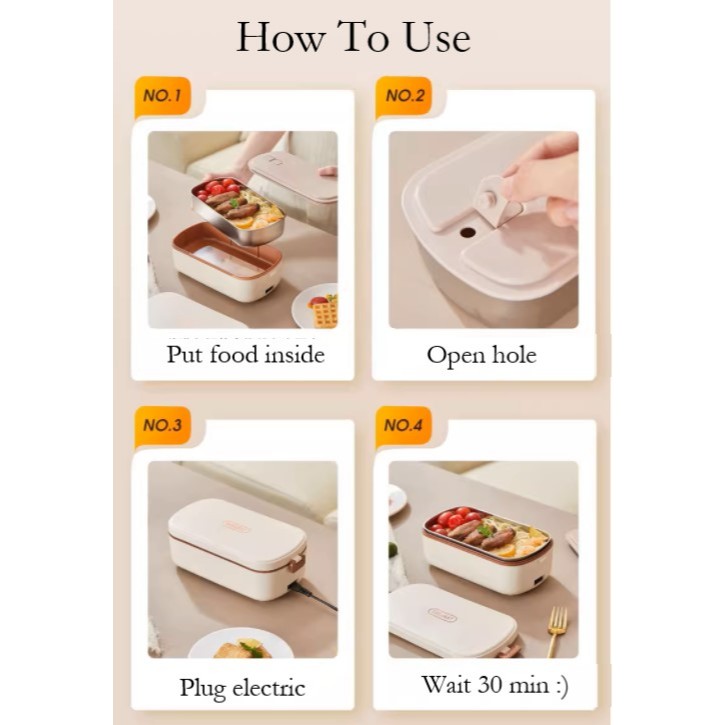 How To Use

NO.1

Put food inside

NO.2

Open hole

NO.3

Plug electric

NO.4

Wait 30 min :)