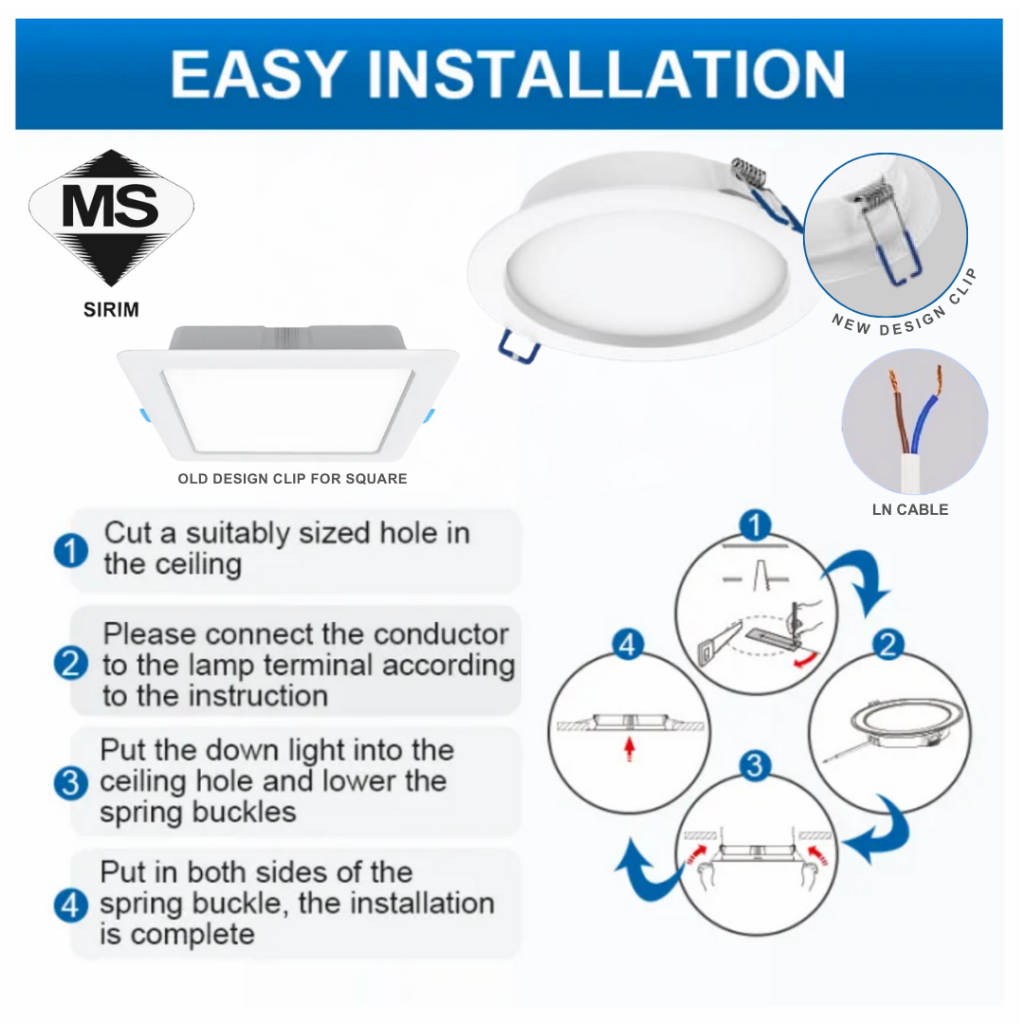 EASY INSTALLATION

MS
SIRIM

NEW DESIGN CLIP

OLD DESIGN CLIP FOR SQUARE

LN CABLE

1 Cut a suitably sized hole in the ceiling

2 Please connect the conductor to the lamp terminal according to the instruction

3 Put the down light into the ceiling hole and lower the spring buckles

4 Put in both sides of the spring buckle, the installation is complete

1

2

3

4