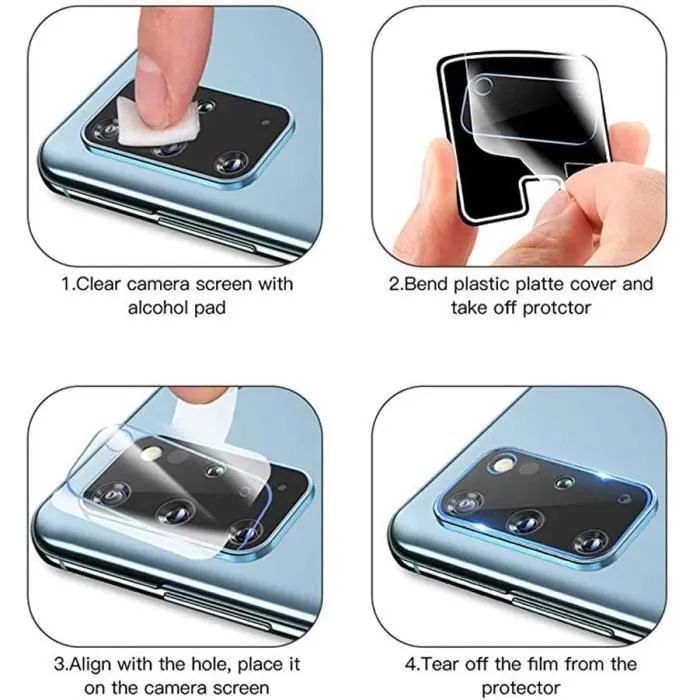 1.Clear camera screen with alcohol pad

2.Bend plastic platte cover and take off protctor

3.Align with the hole, place it on the camera screen

4.Tear off the film from the protector