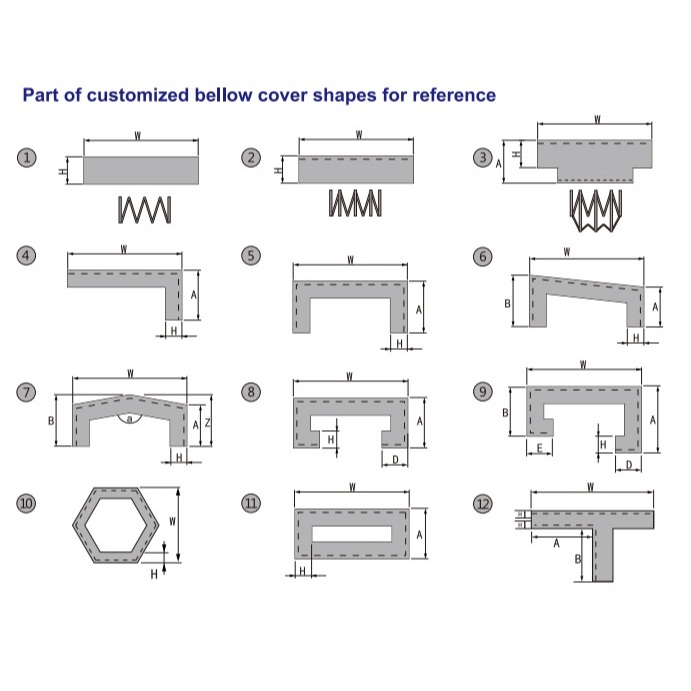 Part of customized bellow cover shapes for reference

①
W
H

②
W
H

③
W
H
A

④
W
A
H

⑤
W
A
H

⑥
W
B
A
H

⑦
W
B
a
A
Z
H

⑧
W
A
H
D

⑨
W
B
A
E
H
D

⑩
W
H

⑪
W
A
H

⑫
W
H
H
A
B