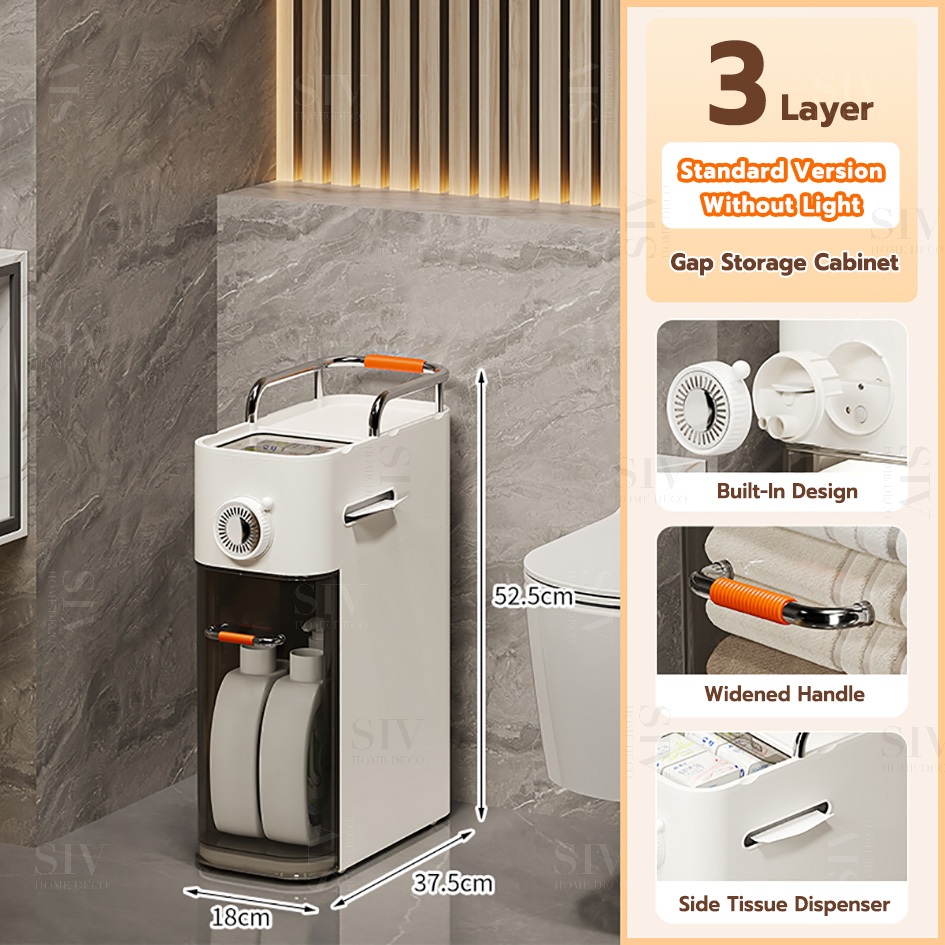 3 Layer

Standard Version Without Light

Gap Storage Cabinet

Built-In Design

Widened Handle

Side Tissue Dispenser

52.5cm

37.5cm

18cm

SIV HOME DECO