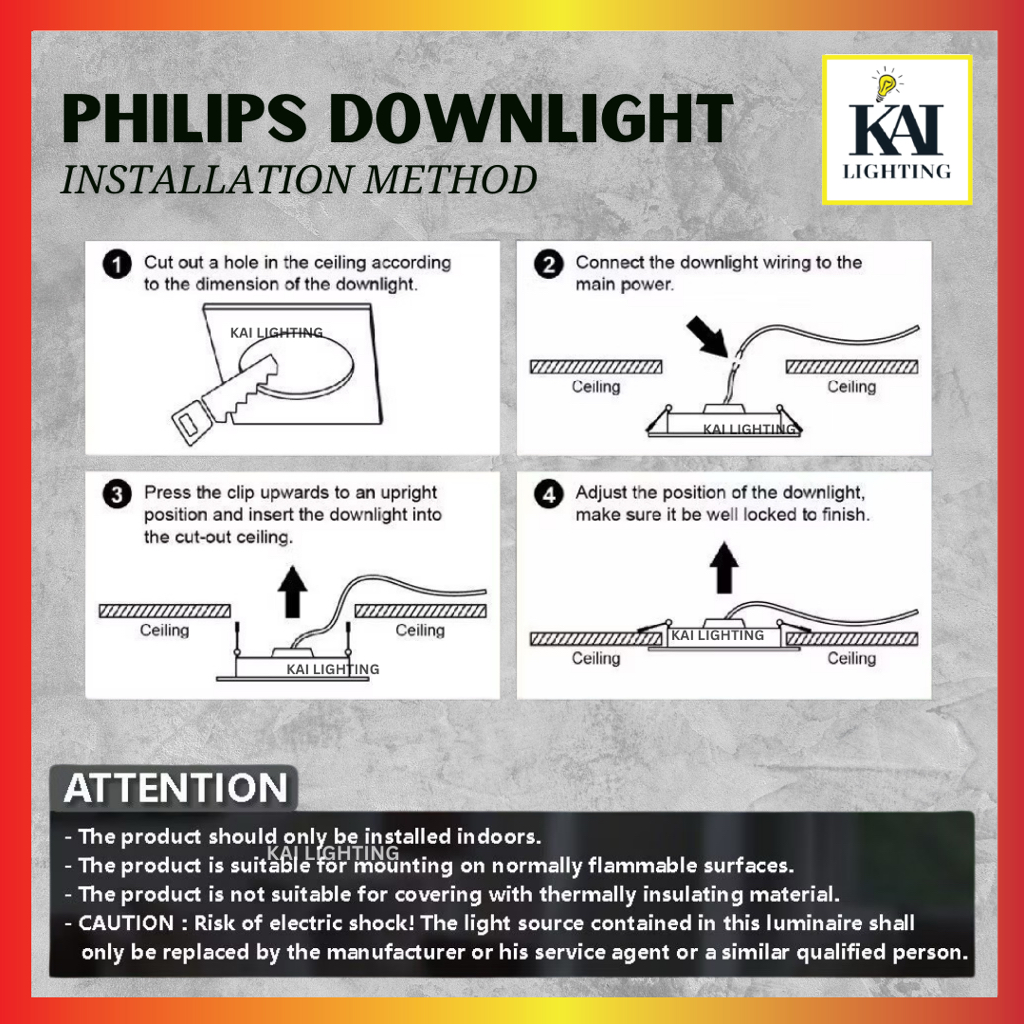 PHILIPS DOWNLIGHT
INSTALLATION METHOD

KAI
LIGHTING

1 Cut out a hole in the ceiling according to the dimension of the downlight.

KAI LIGHTING

2 Connect the downlight wiring to the main power.

Ceiling
Ceiling
KAI LIGHTING

3 Press the clip upwards to an upright position and insert the downlight into the cut-out ceiling.

Ceiling
Ceiling
KAI LIGHTING

4 Adjust the position of the downlight, make sure it be well locked to finish.

KAI LIGHTING
Ceiling
Ceiling

ATTENTION

- The product should only be installed indoors.
KAI LIGHTING
- The product is suitable for mounting on normally flammable surfaces.
- The product is not suitable for covering with thermally insulating material.
- CAUTION : Risk of electric shock! The light source contained in this luminaire shall only be replaced by the manufacturer or his service agent or a similar qualified person.