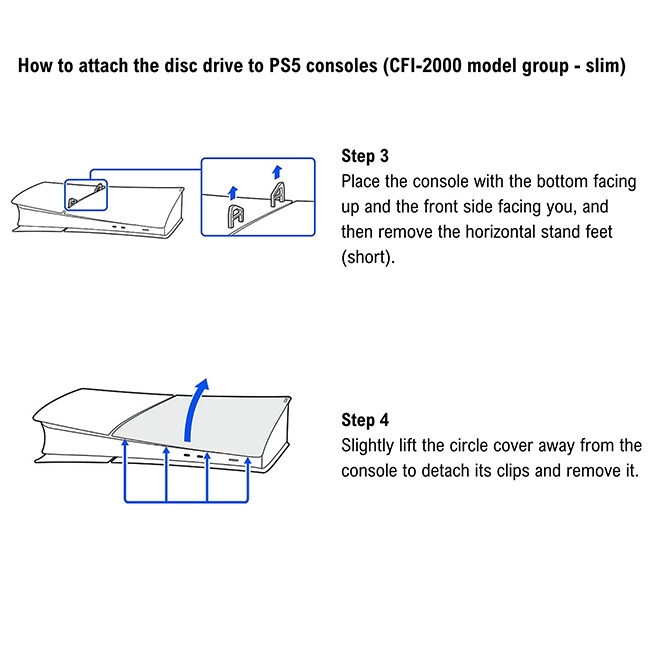 How to attach the disc drive to PS5 consoles (CFI-2000 model group - slim)

Step 3
Place the console with the bottom facing up and the front side facing you, and then remove the horizontal stand feet (short).

Step 4
Slightly lift the circle cover away from the console to detach its clips and remove it.