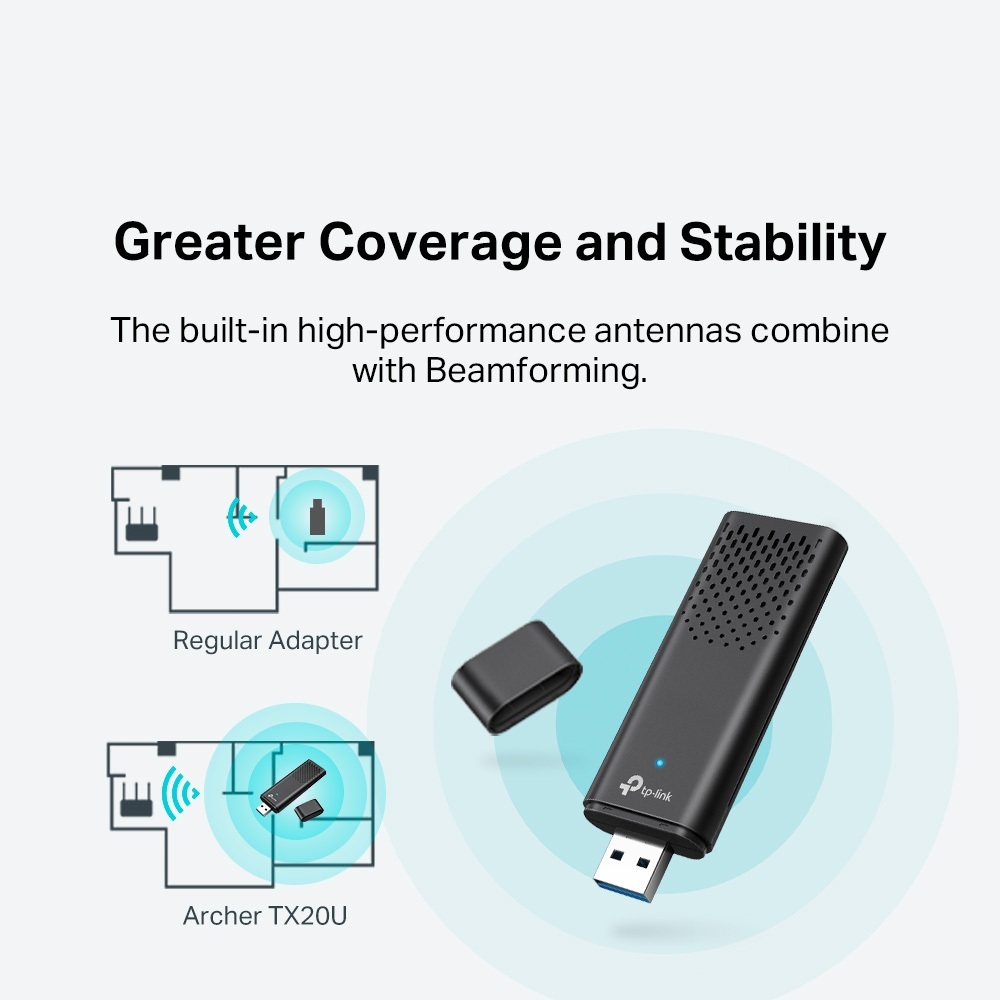 Greater Coverage and Stability

The built-in high-performance antennas combine with Beamforming.

Regular Adapter

Archer TX20U

tp-link