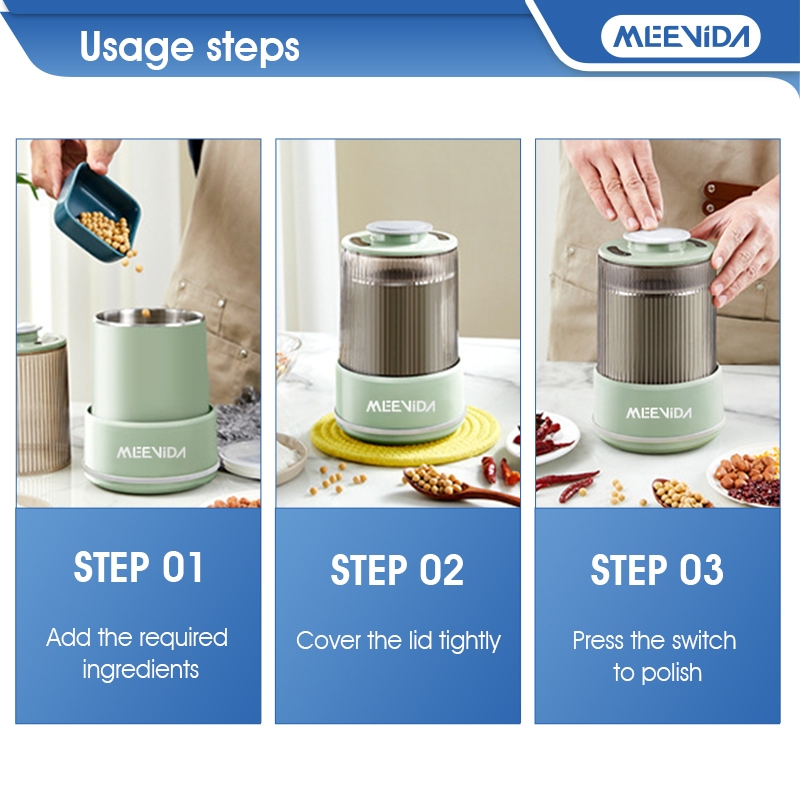 Usage steps

MEEViDA

MEEViDA

STEP 01

Add the required ingredients

MEEViDA

STEP 02

Cover the lid tightly

MEEViDA

STEP 03

Press the switch to polish