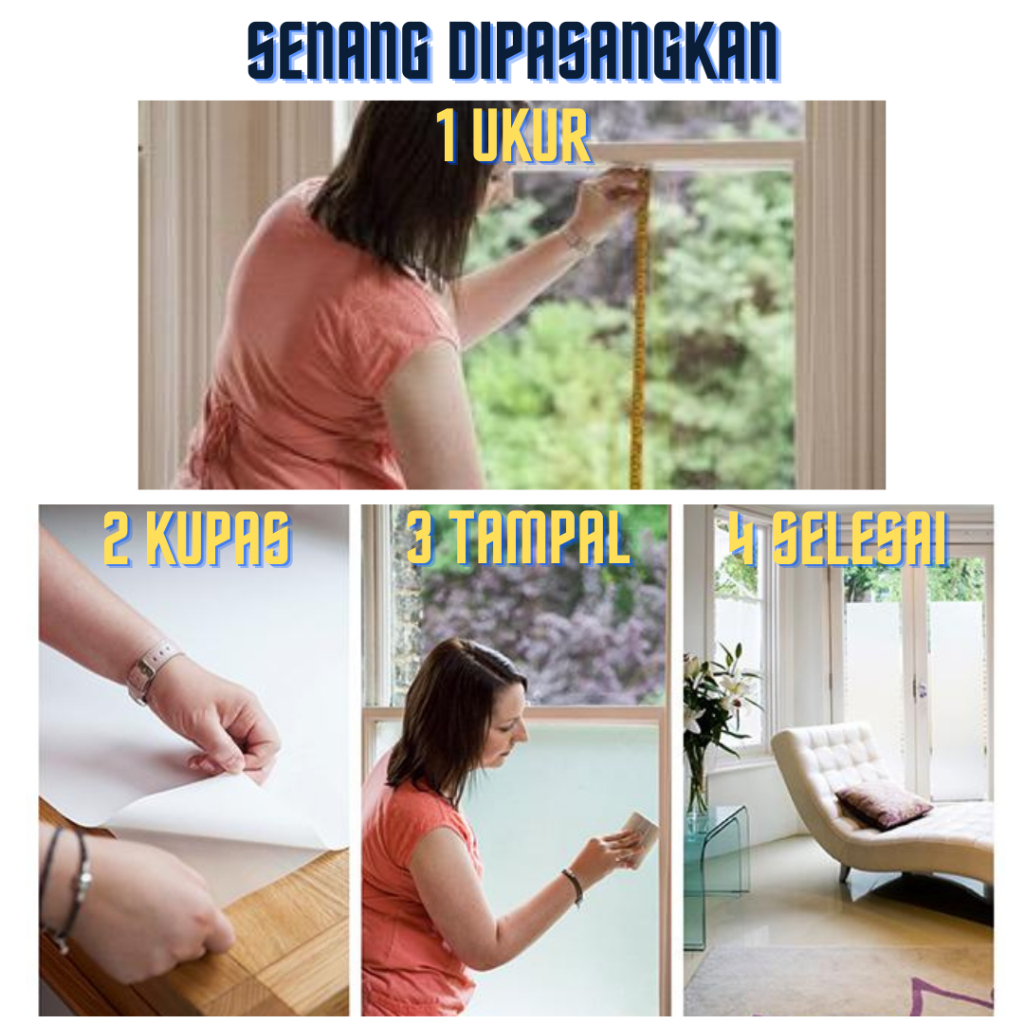 SENANG DIPASANGKAN

1 UKUR

2 KUPAS

3 TAMPAL

4 SELESAI