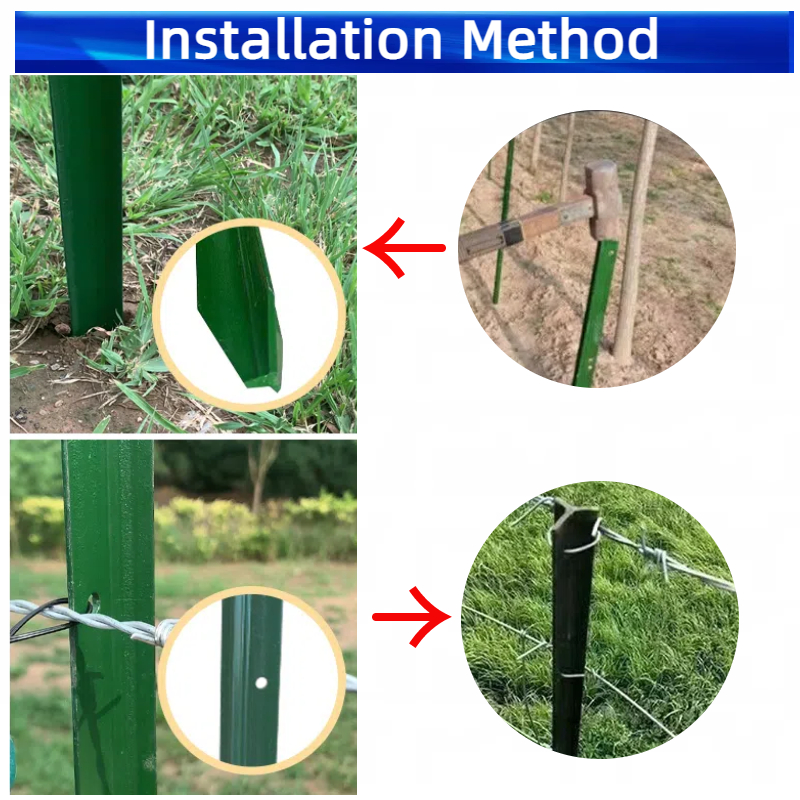 Installation Method