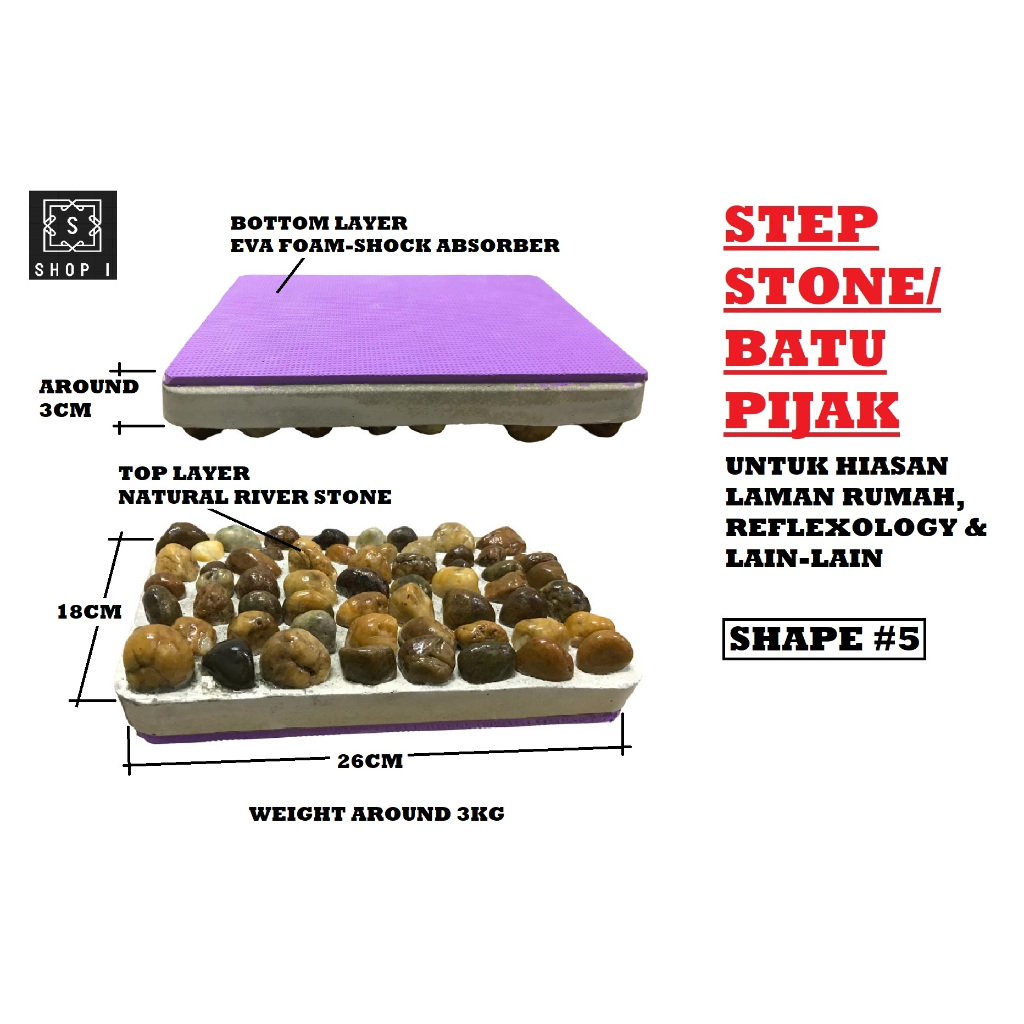 S
SHOP I

BOTTOM LAYER
EVA FOAM-SHOCK ABSORBER

AROUND
3CM

TOP LAYER
NATURAL RIVER STONE

18CM

26CM

WEIGHT AROUND 3KG

STEP STONE/ BATU PIJAK

UNTUK HIASAN LAMAN RUMAH, REFLEXOLOGY & LAIN-LAIN

SHAPE #5