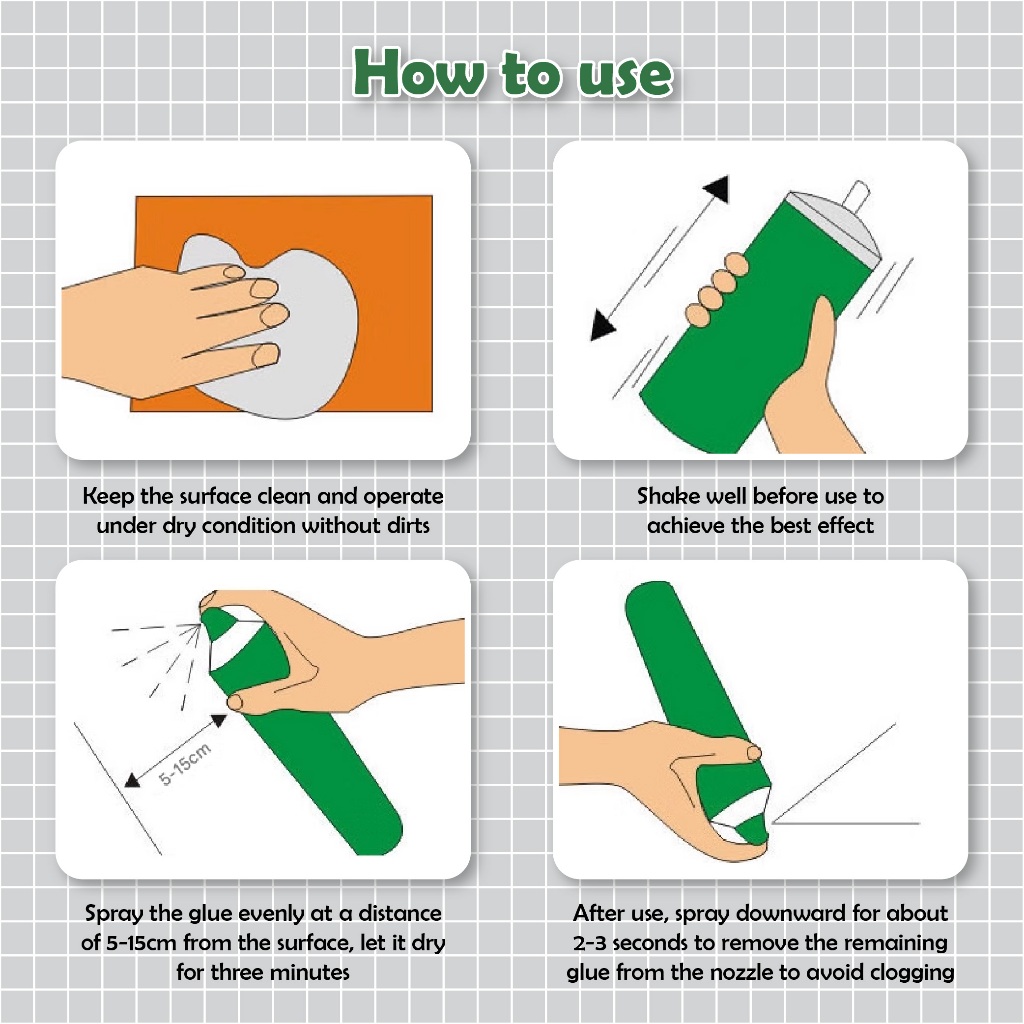 How to use

Keep the surface clean and operate under dry condition without dirts

Shake well before use to achieve the best effect

5-15cm

Spray the glue evenly at a distance of 5-15cm from the surface, let it dry for three minutes

After use, spray downward for about 2-3 seconds to remove the remaining glue from the nozzle to avoid clogging