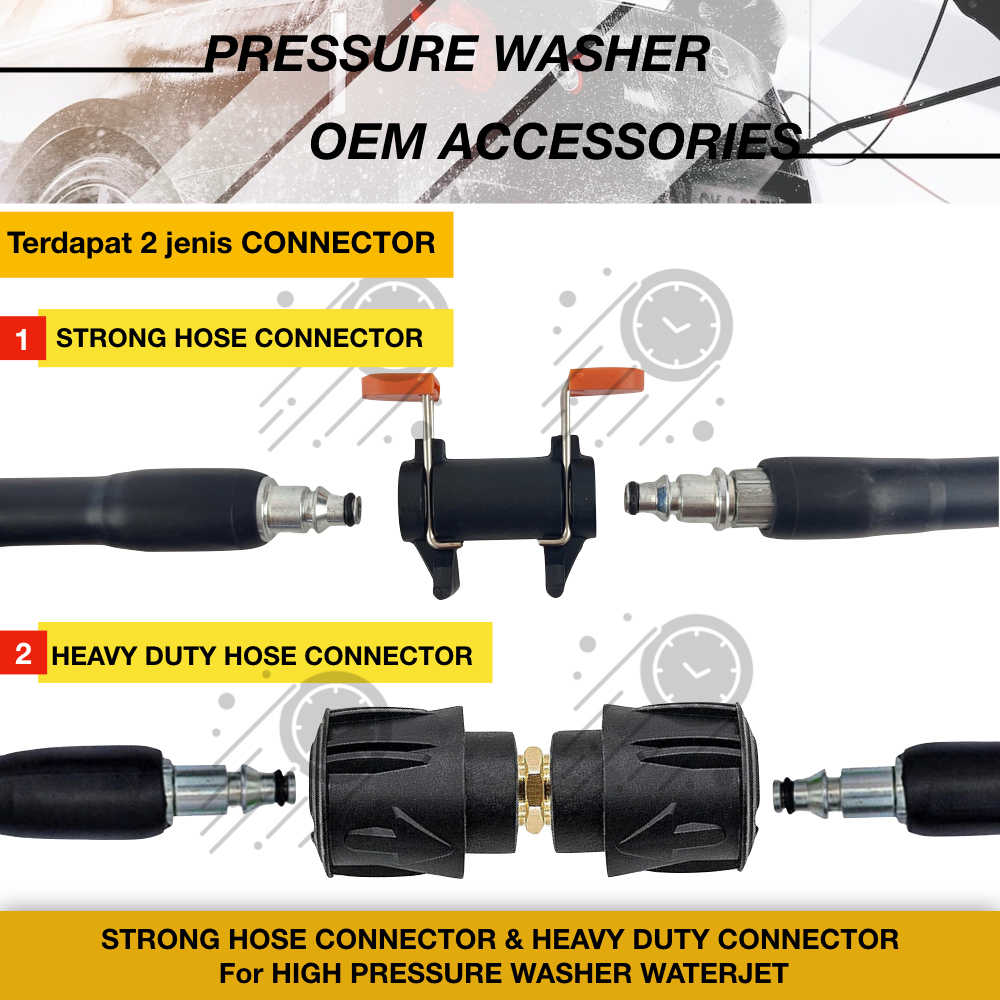 PRESSURE WASHER
OEM ACCESSORIES

Terdapat 2 jenis CONNECTOR

1 STRONG HOSE CONNECTOR

2 HEAVY DUTY HOSE CONNECTOR

STRONG HOSE CONNECTOR & HEAVY DUTY CONNECTOR
For HIGH PRESSURE WASHER WATERJET