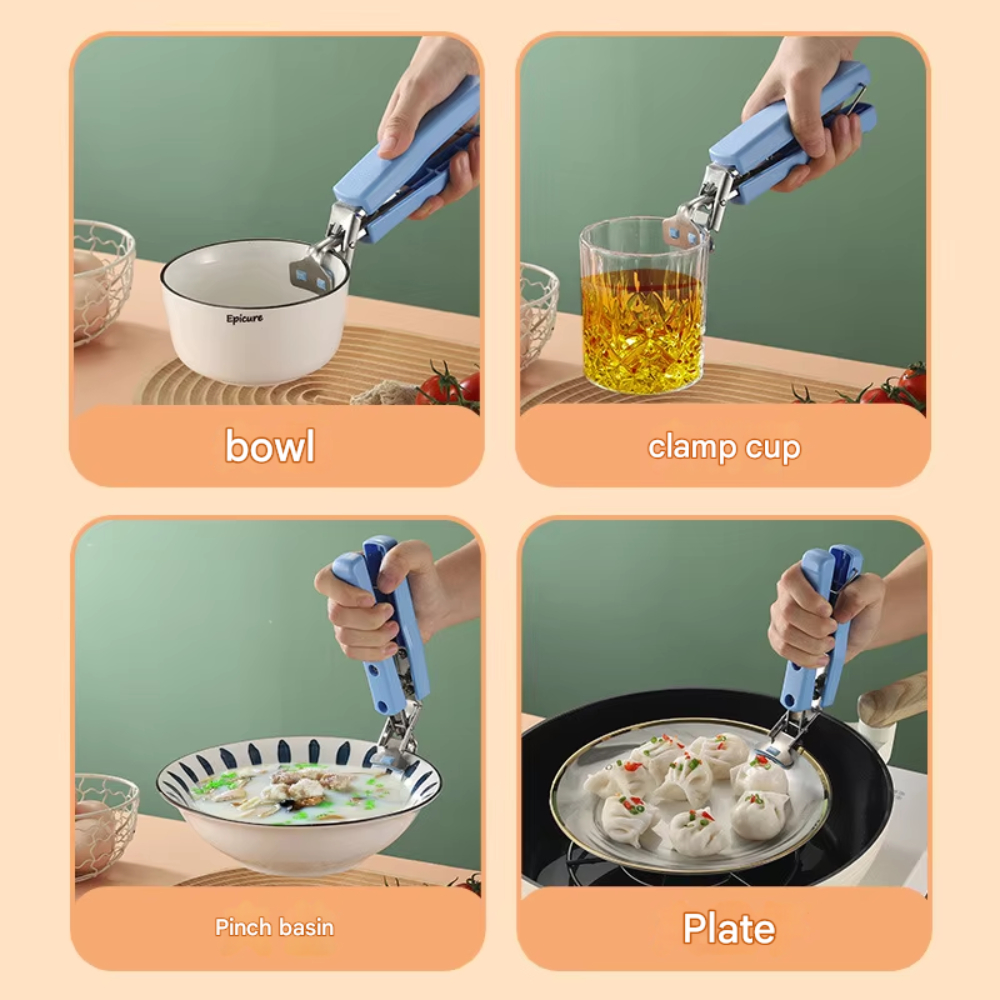 Epicure

bowl

clamp cup

Pinch basin

Plate