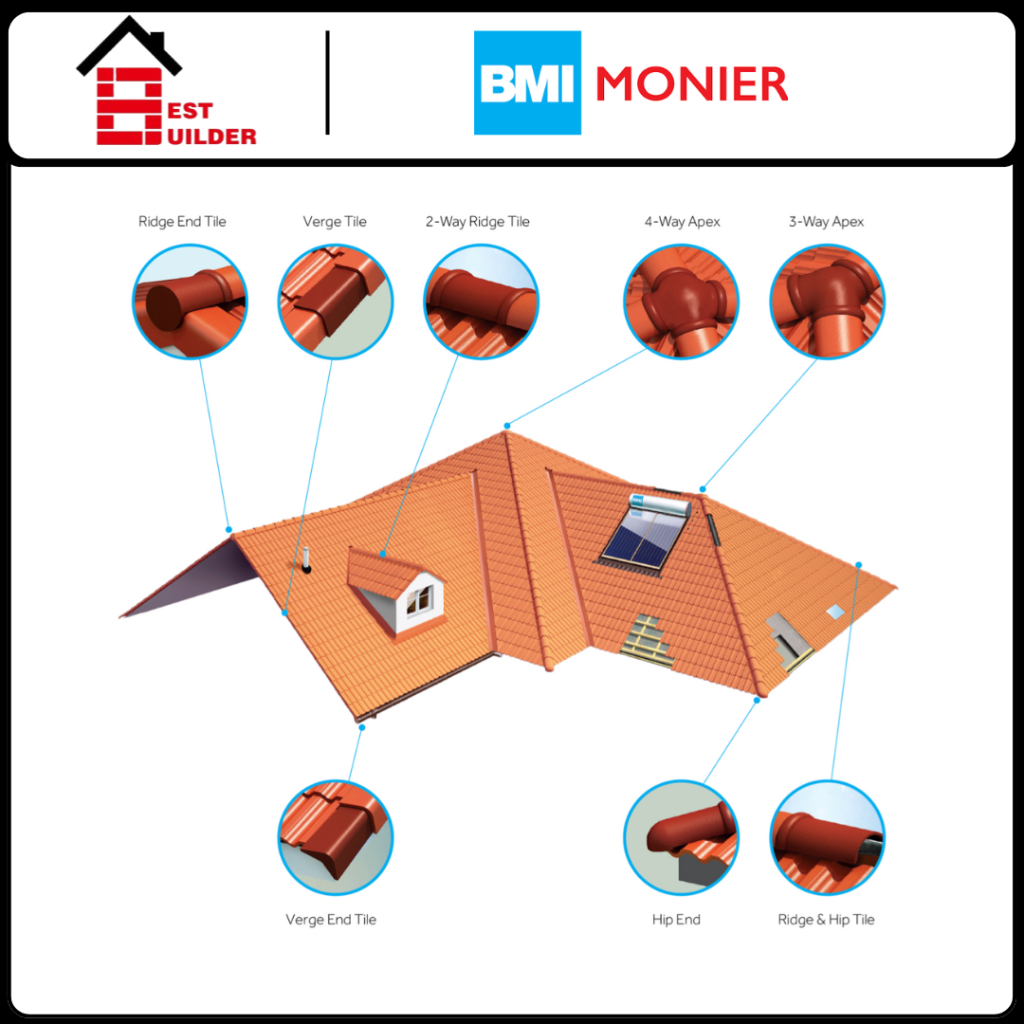 EST
UILDER

BMI MONIER

Ridge End Tile
Verge Tile
2-Way Ridge Tile
4-Way Apex
3-Way Apex

Verge End Tile
Hip End
Ridge & Hip Tile