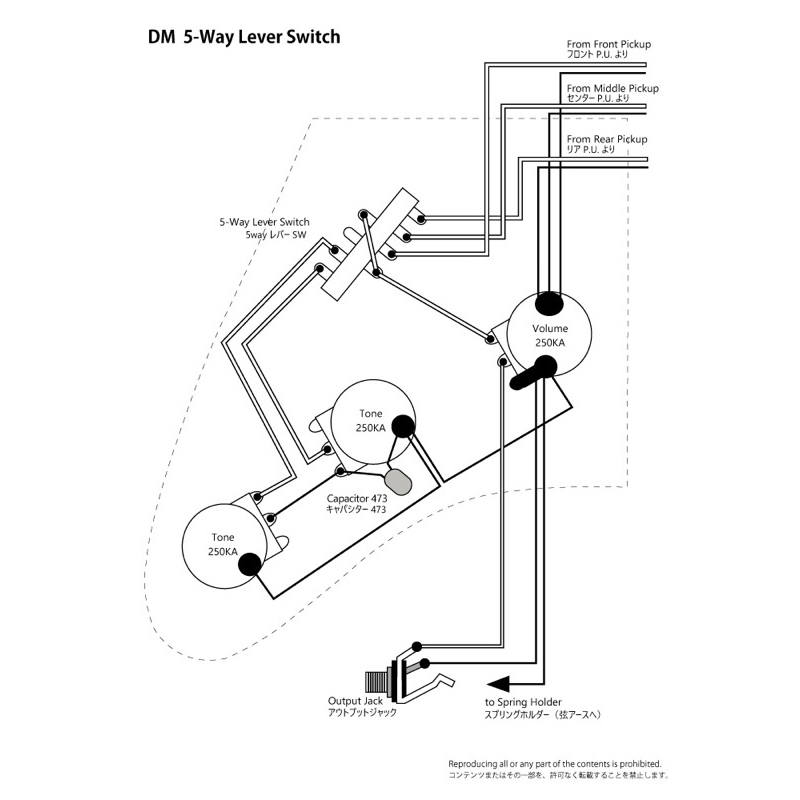 DM 5-Way Lever Switch

From Front Pickup
フロント P.U. より

From Middle Pickup
センター P.U. より

From Rear Pickup
リア P.U. より

5-Way Lever Switch
5way レバー SW

Volume
250KA

Tone
250KA

Capacitor 473
キャパシター 473

Tone
250KA

Output Jack
アウトプットジャック

to Spring Holder
スプリングホルダー（弦アースへ）

Reproducing all or any part of the contents is prohibited.
コンテンツまたはその一部を、許可なく転載することを禁止します。