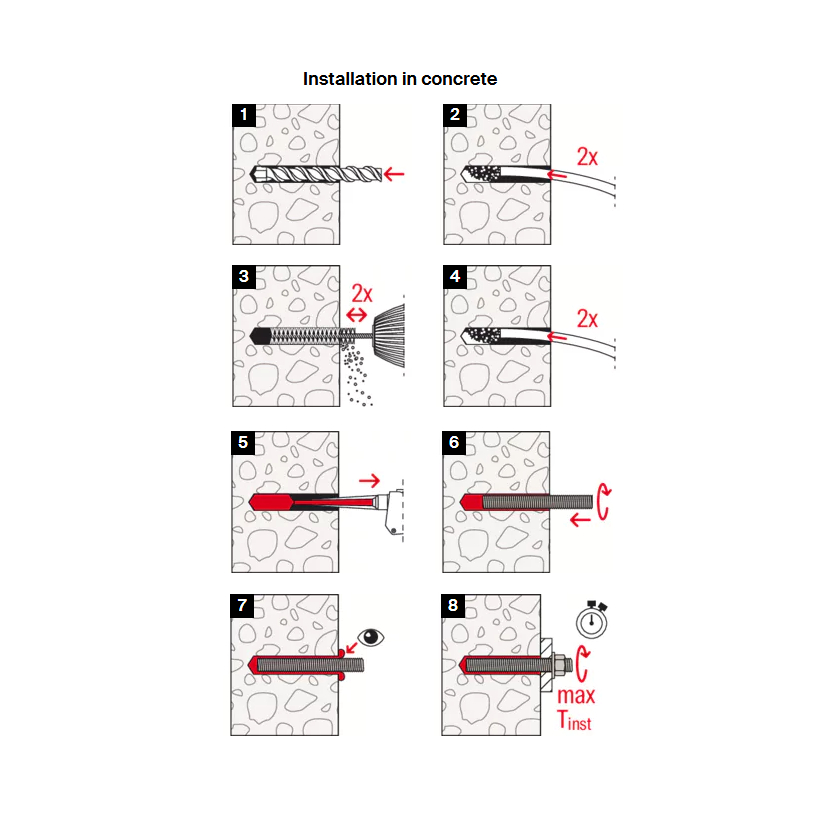 Installation in concrete

1

2

2x

3

2x

4

2x

5

6

7

8

max

$T_{inst}$