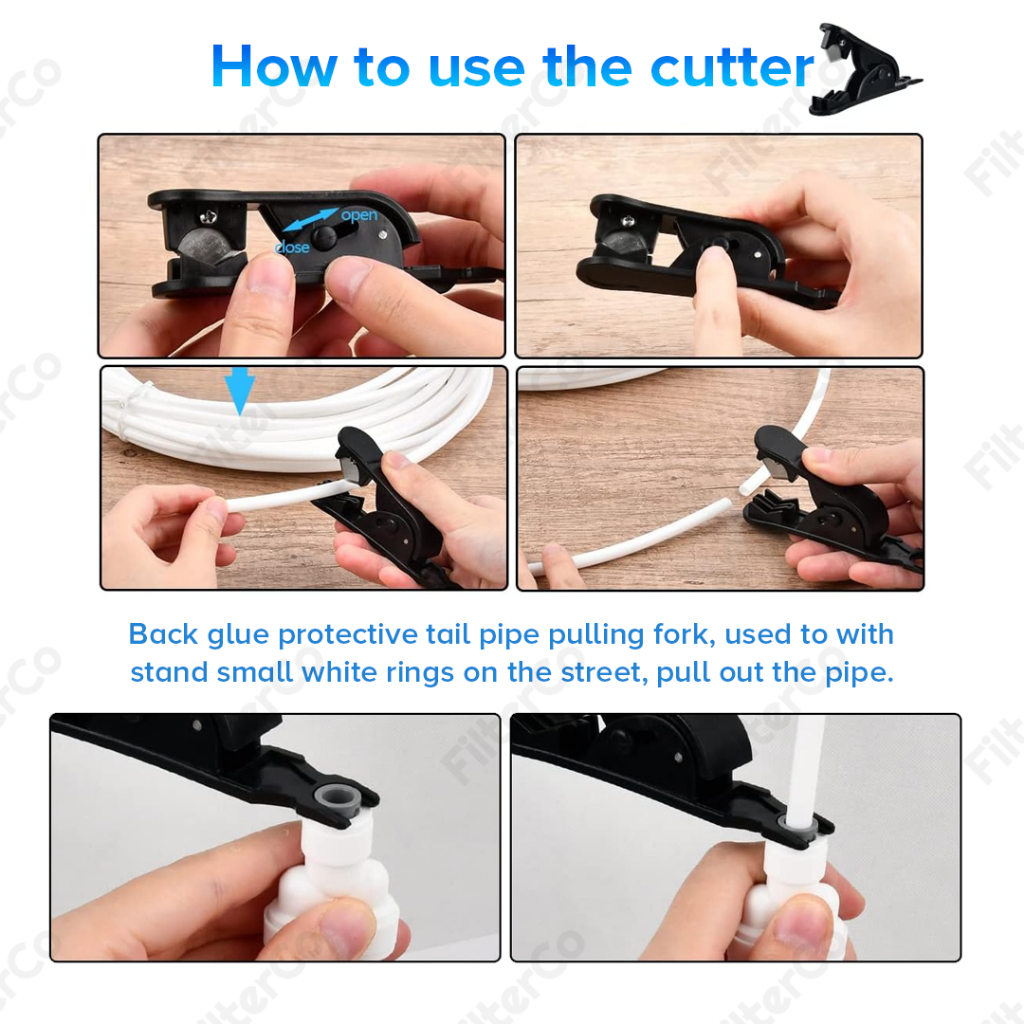 How to use the cutter

open
close

Back glue protective tail pipe pulling fork, used to with stand small white rings on the street, pull out the pipe.

FilterCo