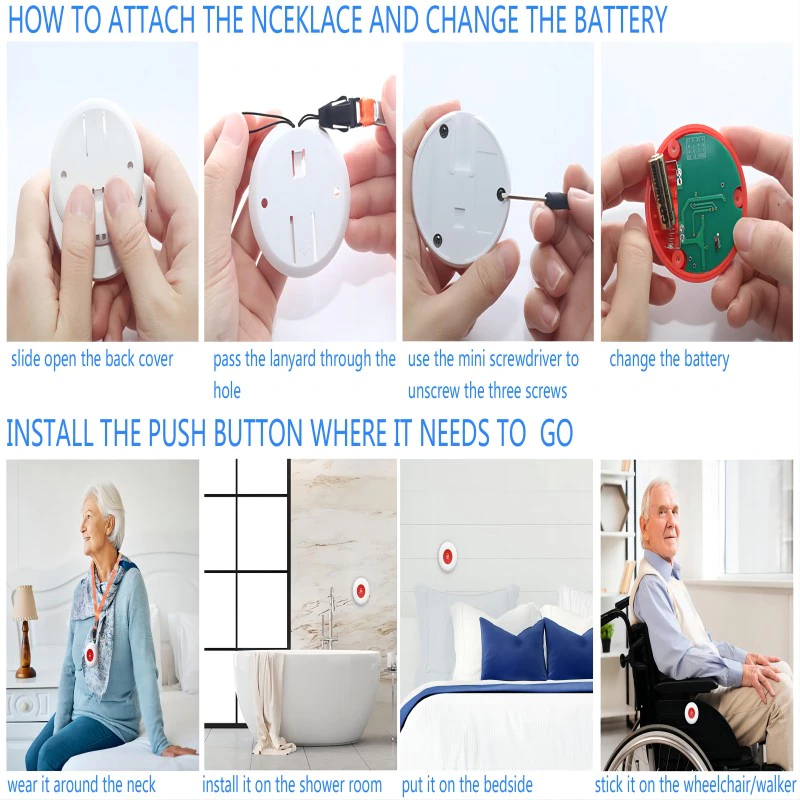 HOW TO ATTACH THE NCEKLACE AND CHANGE THE BATTERY

slide open the back cover

pass the lanyard through the hole

use the mini screwdriver to unscrew the three screws

change the battery

INSTALL THE PUSH BUTTON WHERE IT NEEDS TO GO

wear it around the neck

install it on the shower room

put it on the bedside

stick it on the wheelchair/walker