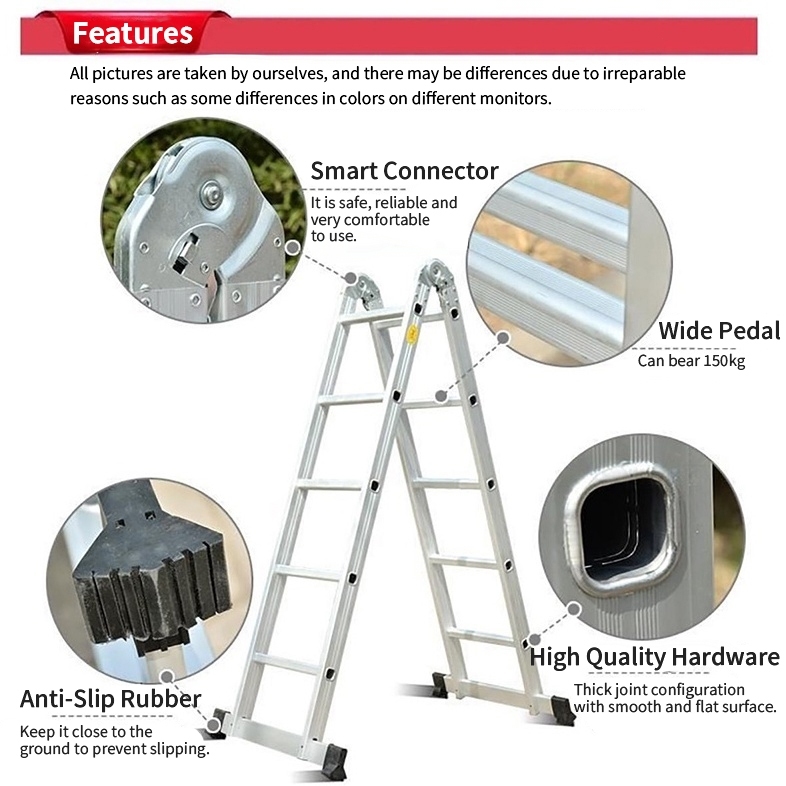 Features

All pictures are taken by ourselves, and there may be differences due to irreparable reasons such as some differences in colors on different monitors.

Smart Connector
It is safe, reliable and very comfortable to use.

Wide Pedal
Can bear 150kg

High Quality Hardware
Thick joint configuration with smooth and flat surface.

Anti-Slip Rubber
Keep it close to the ground to prevent slipping.