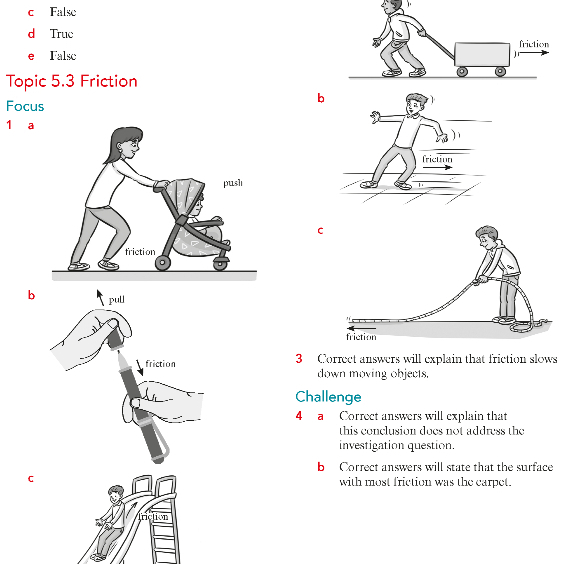 c False

d True

e False

Topic 5.3 Friction

Focus

1 a

push

friction

b

pull

friction

c

friction

friction

b

friction

c

friction

3 Correct answers will explain that friction slows down moving objects.

Challenge

4 a Correct answers will explain that this conclusion does not address the investigation question.

b Correct answers will state that the surface with most friction was the carpet.