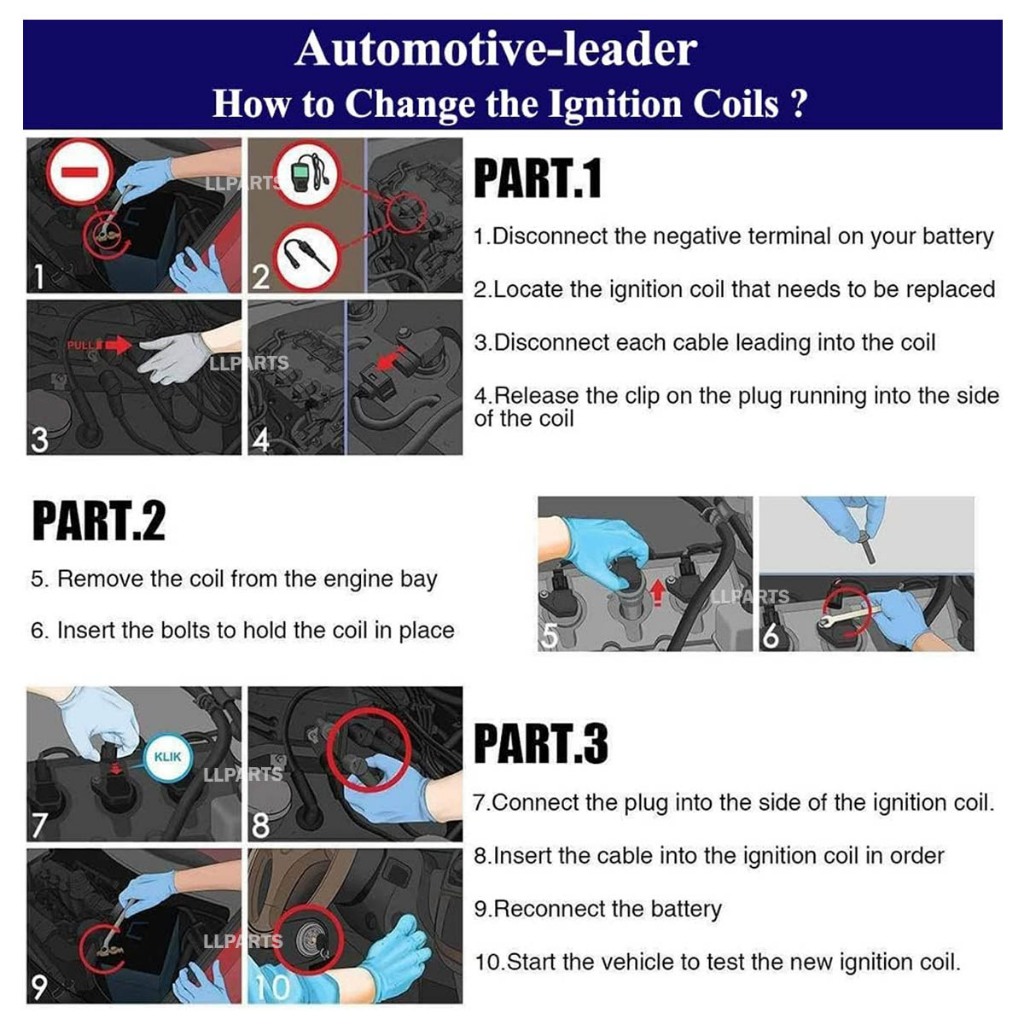 Automotive-leader
How to Change the Ignition Coils ?

LLPARTS
1
2
PULL
LLPARTS
3
4

PART.1

1.Disconnect the negative terminal on your battery

2.Locate the ignition coil that needs to be replaced

3.Disconnect each cable leading into the coil

4.Release the clip on the plug running into the side of the coil

PART.2

5. Remove the coil from the engine bay

6. Insert the bolts to hold the coil in place

LLPARTS
5
6

KLIK
LLPARTS
7
8
LLPARTS
9
10

PART.3

7.Connect the plug into the side of the ignition coil.

8.Insert the cable into the ignition coil in order

9.Reconnect the battery

10.Start the vehicle to test the new ignition coil.