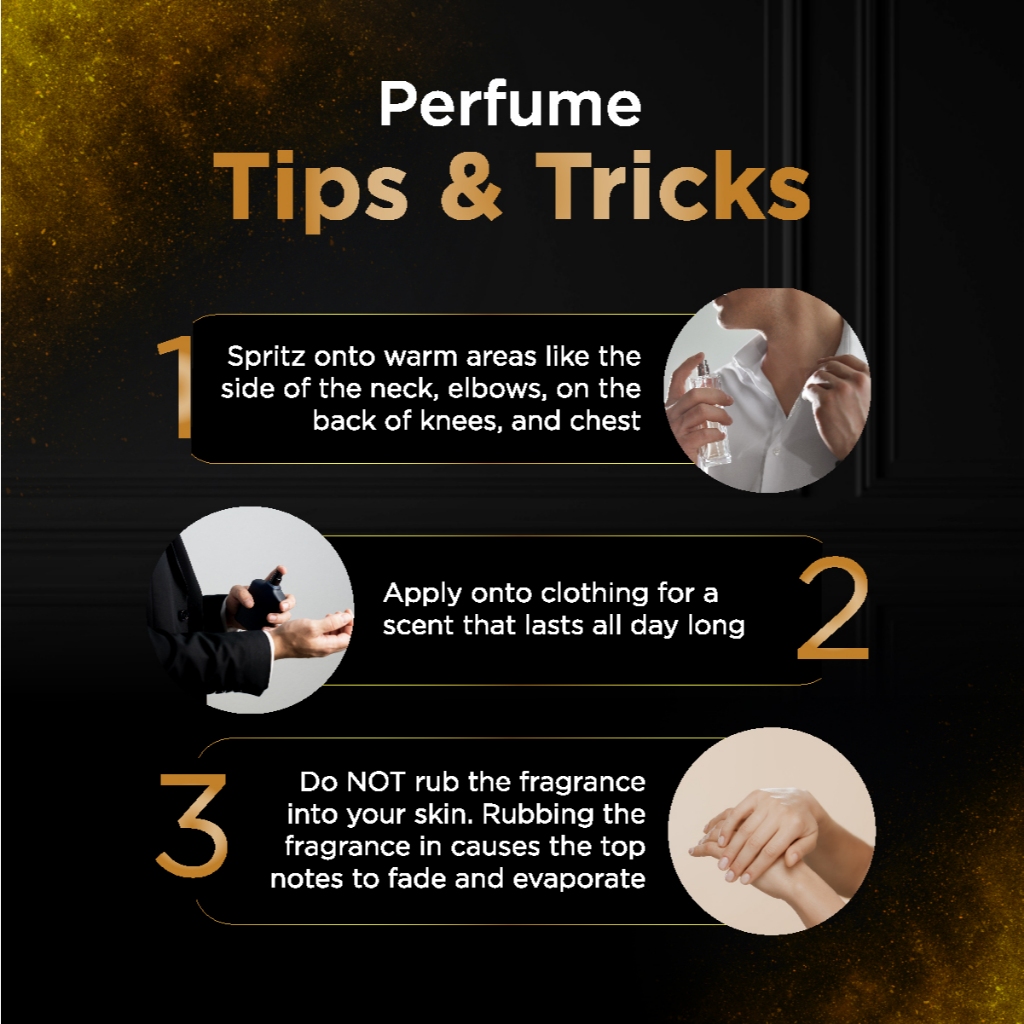 Perfume
Tips & Tricks

1
Spritz onto warm areas like the side of the neck, elbows, on the back of knees, and chest

Apply onto clothing for a scent that lasts all day long
2

3
Do NOT rub the fragrance into your skin. Rubbing the fragrance in causes the top notes to fade and evaporate