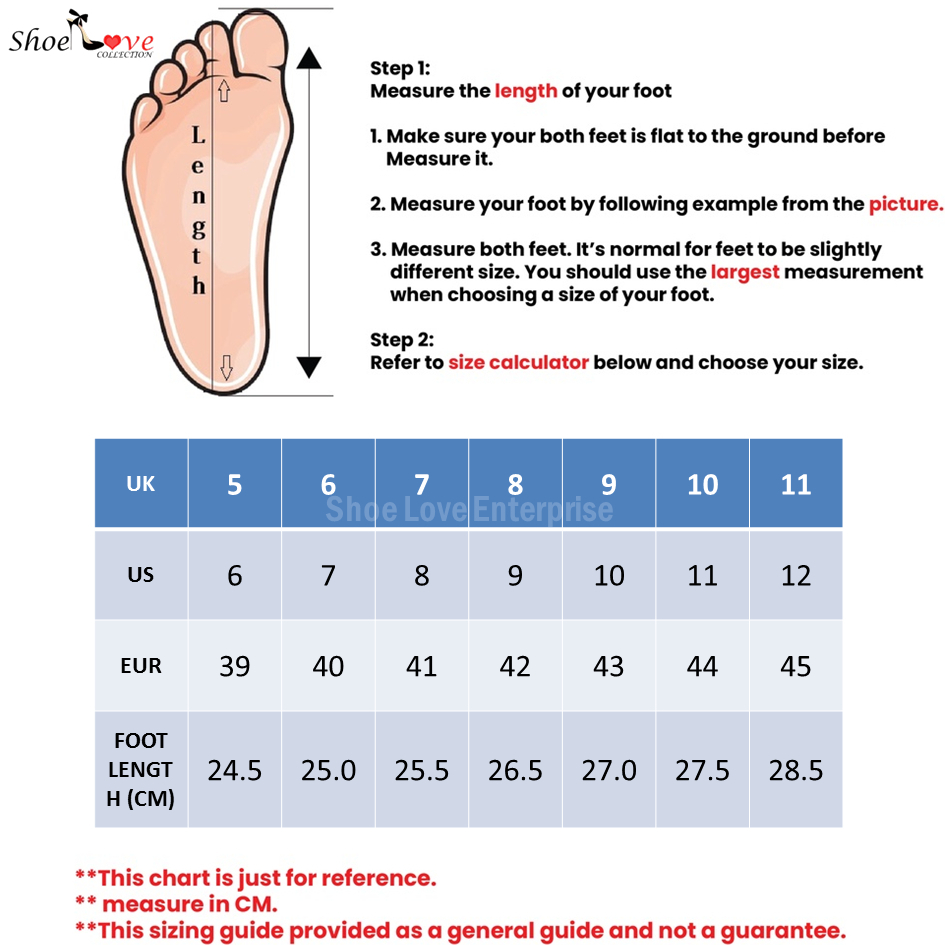 Shoe Love COLLECTION

Length

Step 1:
Measure the length of your foot

1. Make sure your both feet is flat to the ground before Measure it.

2. Measure your foot by following example from the picture.

3. Measure both feet. It's normal for feet to be slightly different size. You should use the largest measurement when choosing a size of your foot.

Step 2:
Refer to size calculator below and choose your size.

Shoe Love Enterprise

| UK | 5 | 6 | 7 | 8 | 9 | 10 | 11 |
|---|---|---|---|---|---|---|---|
| US | 6 | 7 | 8 | 9 | 10 | 11 | 12 |
| EUR | 39 | 40 | 41 | 42 | 43 | 44 | 45 |
| FOOT LENGTH (CM) | 24.5 | 25.0 | 25.5 | 26.5 | 27.0 | 27.5 | 28.5 |

**This chart is just for reference.
** measure in CM.
**This sizing guide provided as a general guide and not a guarantee.