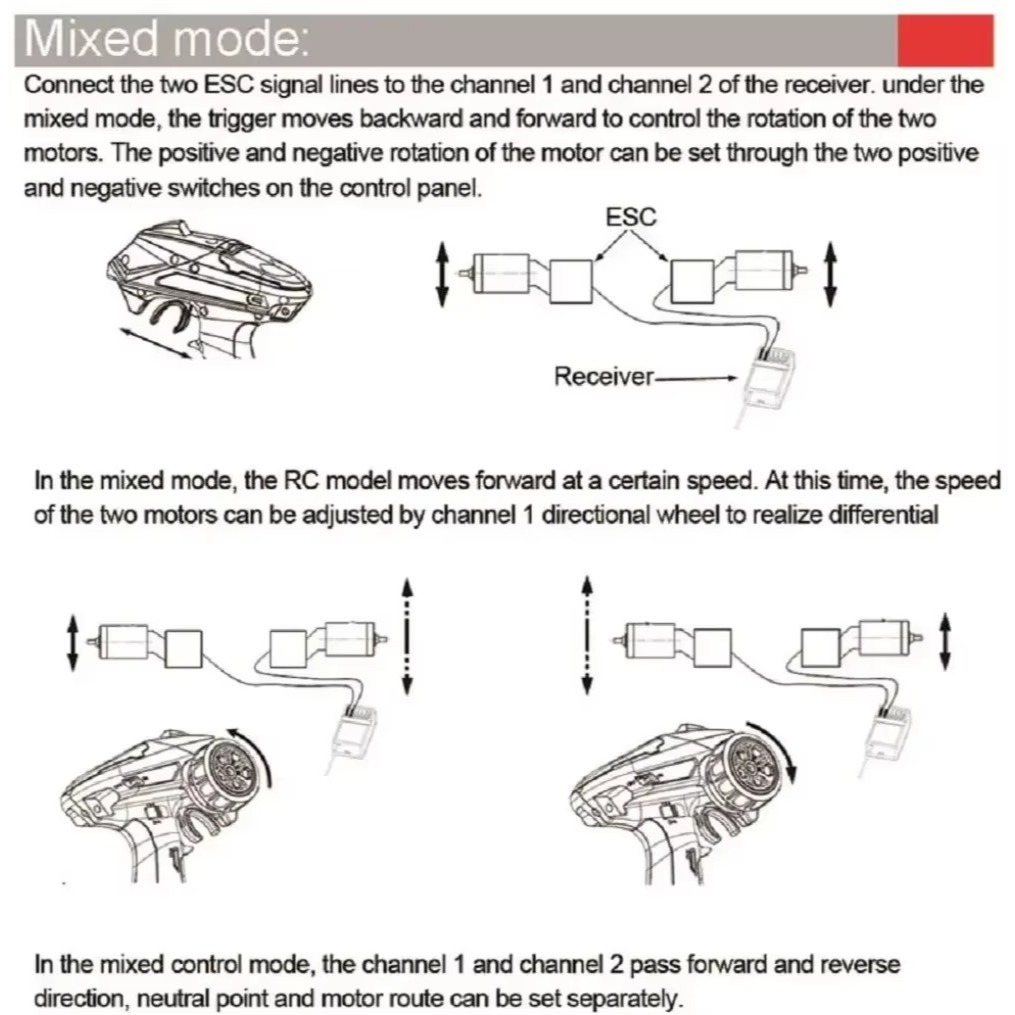 Mixed mode:

Connect the two ESC signal lines to the channel 1 and channel 2 of the receiver. under the mixed mode, the trigger moves backward and forward to control the rotation of the two motors. The positive and negative rotation of the motor can be set through the two positive and negative switches on the control panel.

ESC

Receiver

In the mixed mode, the RC model moves forward at a certain speed. At this time, the speed of the two motors can be adjusted by channel 1 directional wheel to realize differential

In the mixed control mode, the channel 1 and channel 2 pass forward and reverse direction, neutral point and motor route can be set separately.