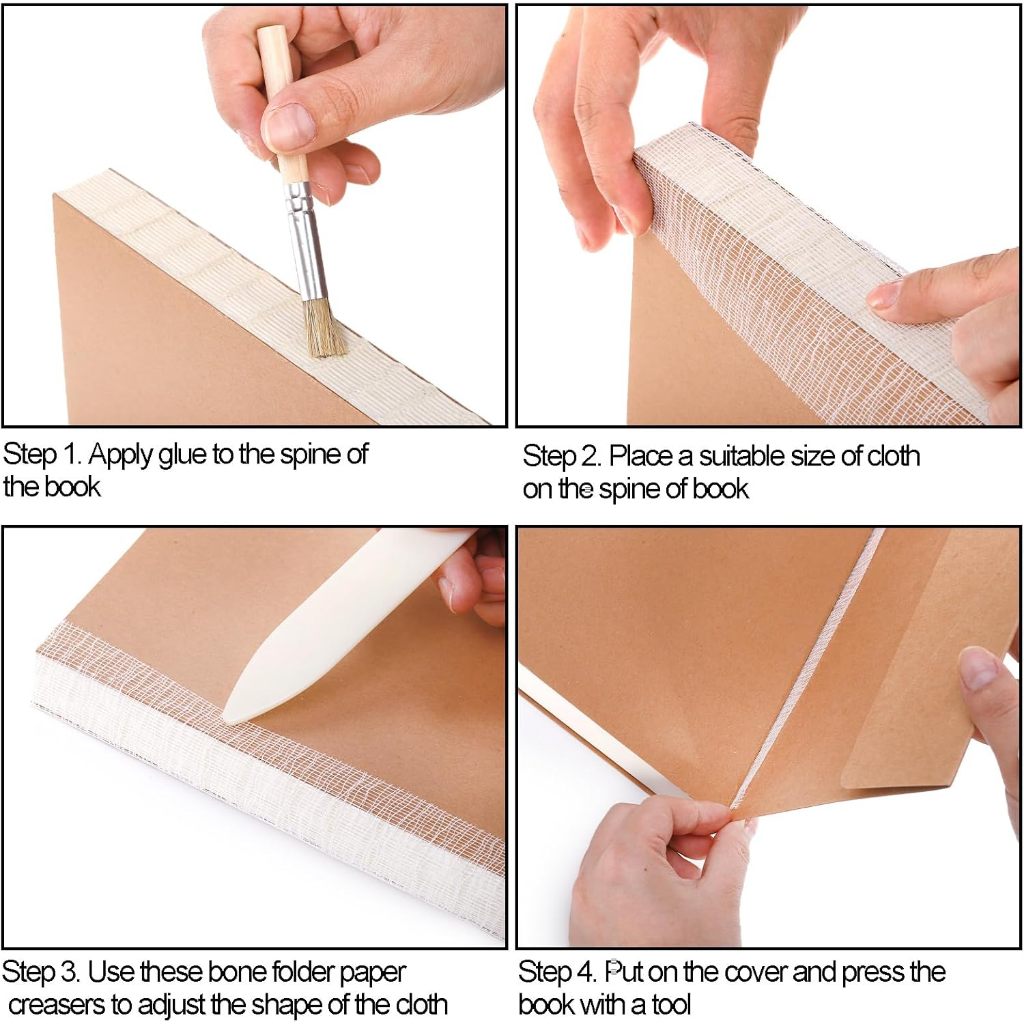 Step 1. Apply glue to the spine of the book

Step 2. Place a suitable size of cloth on the spine of book

Step 3. Use these bone folder paper creasers to adjust the shape of the cloth

Step 4. Put on the cover and press the book with a tool