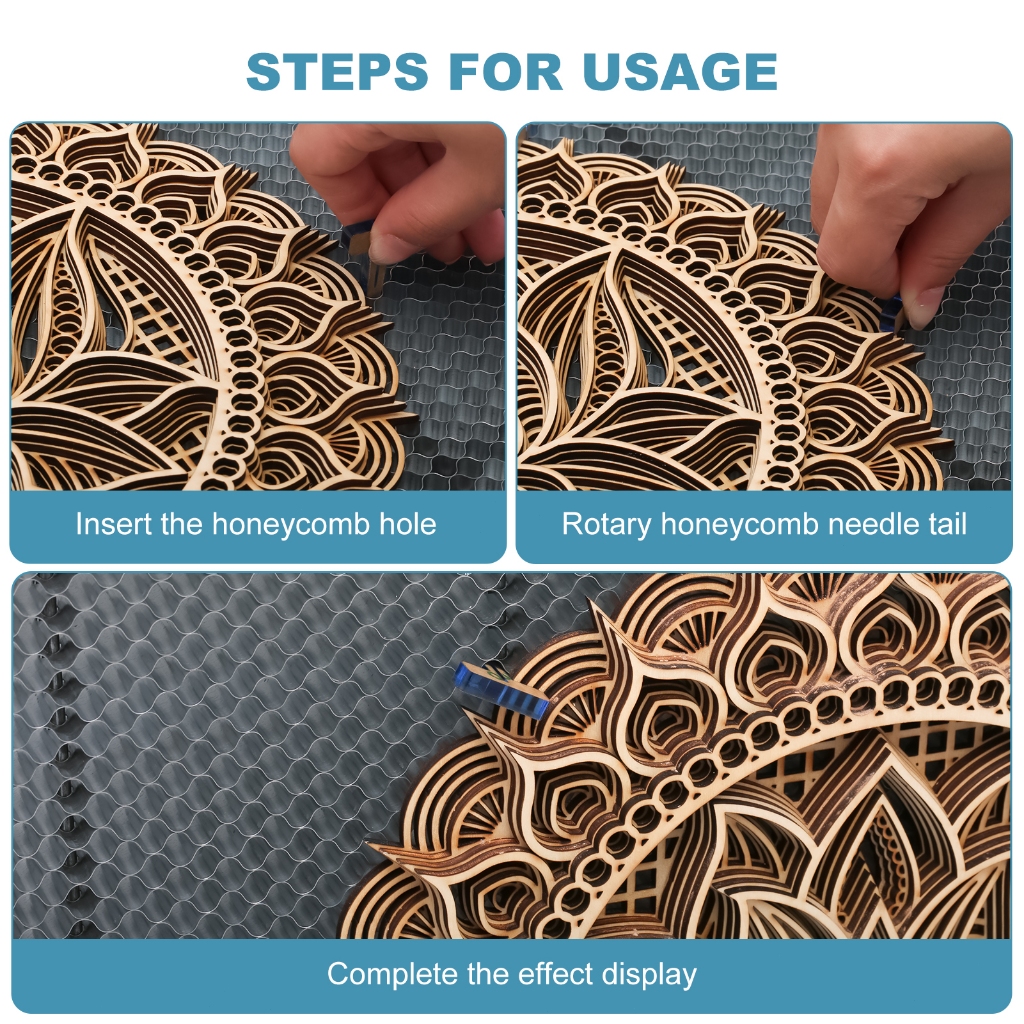 STEPS FOR USAGE

Insert the honeycomb hole

Rotary honeycomb needle tail

Complete the effect display