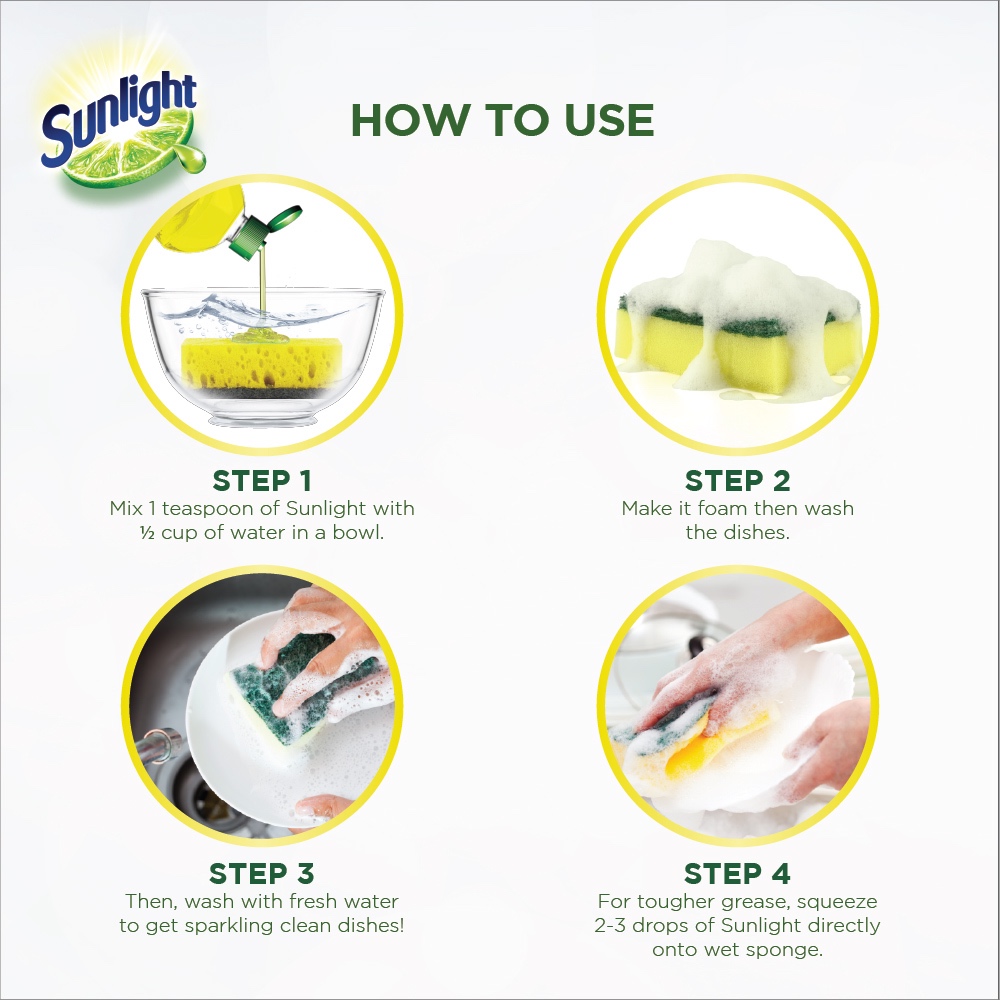 Sunlight

HOW TO USE

STEP 1
Mix 1 teaspoon of Sunlight with ½ cup of water in a bowl.

STEP 2
Make it foam then wash the dishes.

STEP 3
Then, wash with fresh water to get sparkling clean dishes!

STEP 4
For tougher grease, squeeze 2-3 drops of Sunlight directly onto wet sponge.