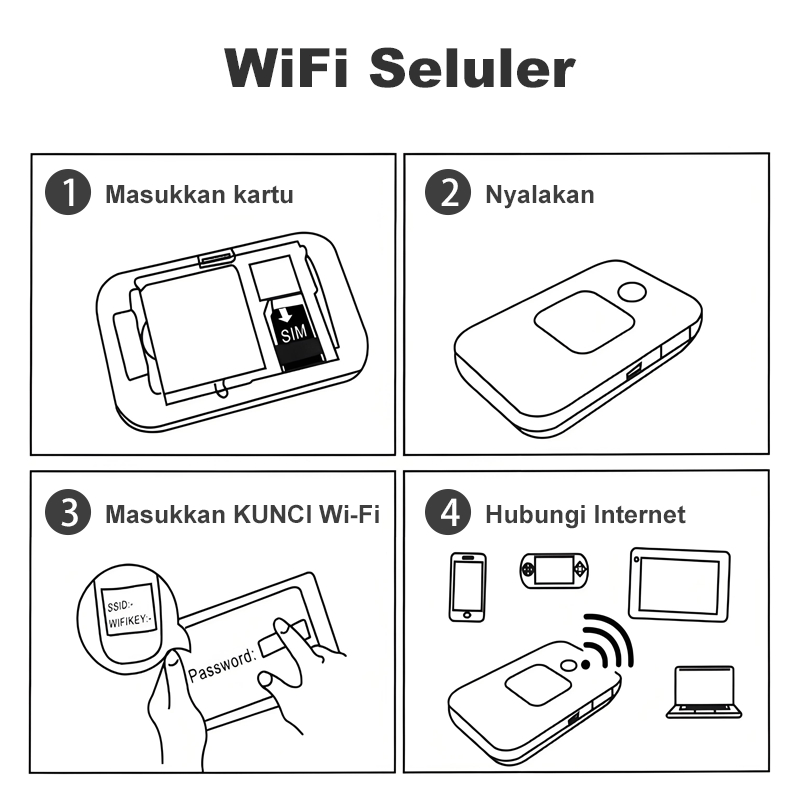 WiFi Seluler

1 Masukkan kartu

SIM

2 Nyalakan

3 Masukkan KUNCI Wi-Fi

SSID:-
WIFIKEY:-

Password:

4 Hubungi Internet