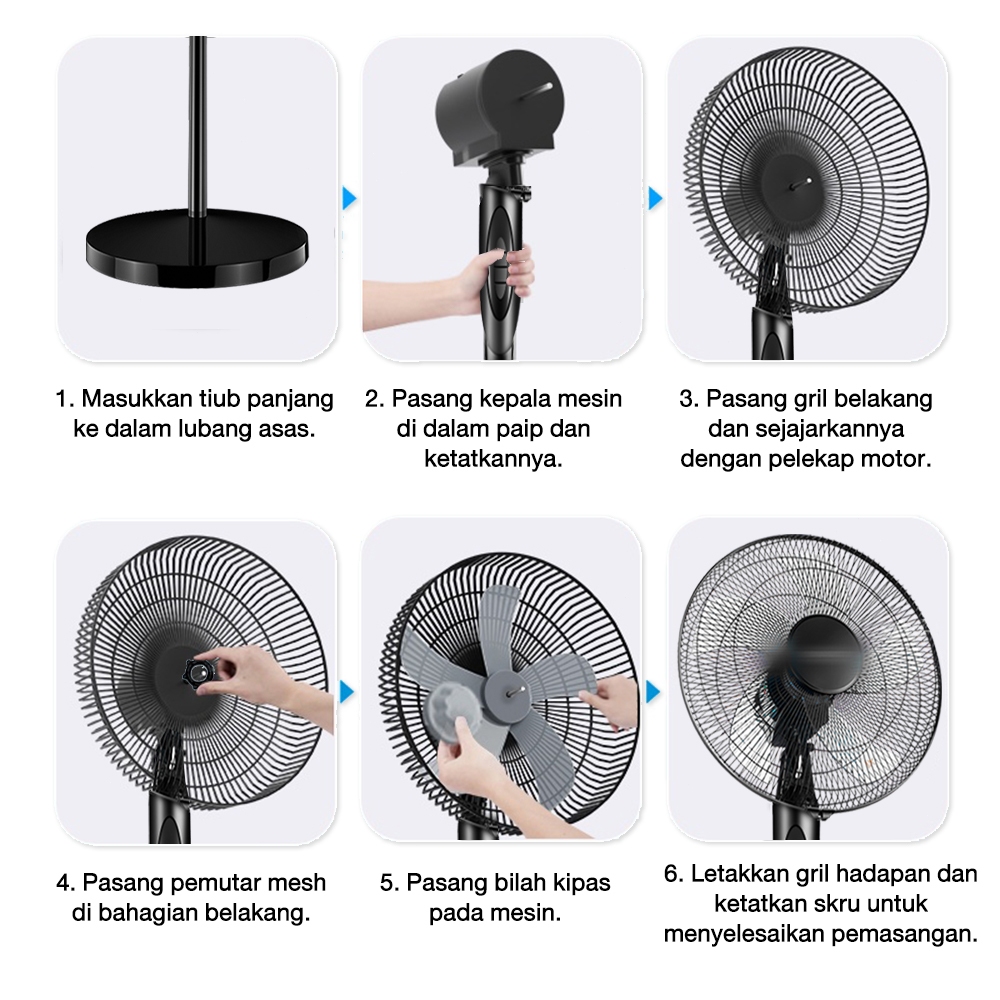 1. Masukkan tiub panjang ke dalam lubang asas.

2. Pasang kepala mesin di dalam paip dan ketatkannya.

3. Pasang gril belakang dan sejajarkannya dengan pelekap motor.

4. Pasang pemutar mesh di bahagian belakang.

5. Pasang bilah kipas pada mesin.

6. Letakkan gril hadapan dan ketatkan skru untuk menyelesaikan pemasangan.