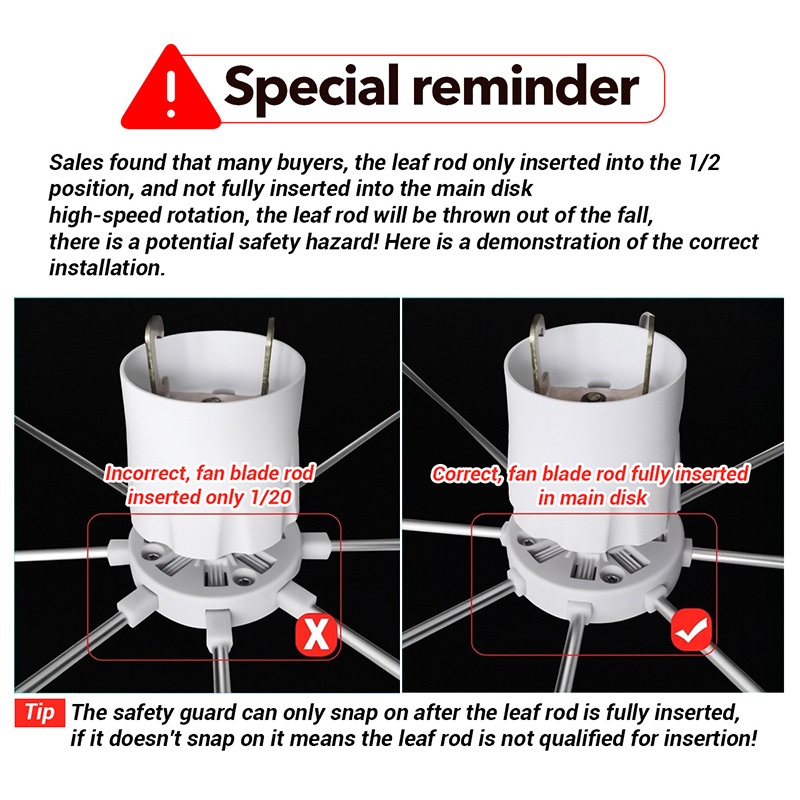 Special reminder

Sales found that many buyers, the leaf rod only inserted into the 1/2 position, and not fully inserted into the main disk high-speed rotation, the leaf rod will be thrown out of the fall, there is a potential safety hazard! Here is a demonstration of the correct installation.

Incorrect, fan blade rod inserted only 1/20

X

Correct, fan blade rod fully inserted in main disk

Tip The safety guard can only snap on after the leaf rod is fully inserted, if it doesn't snap on it means the leaf rod is not qualified for insertion!