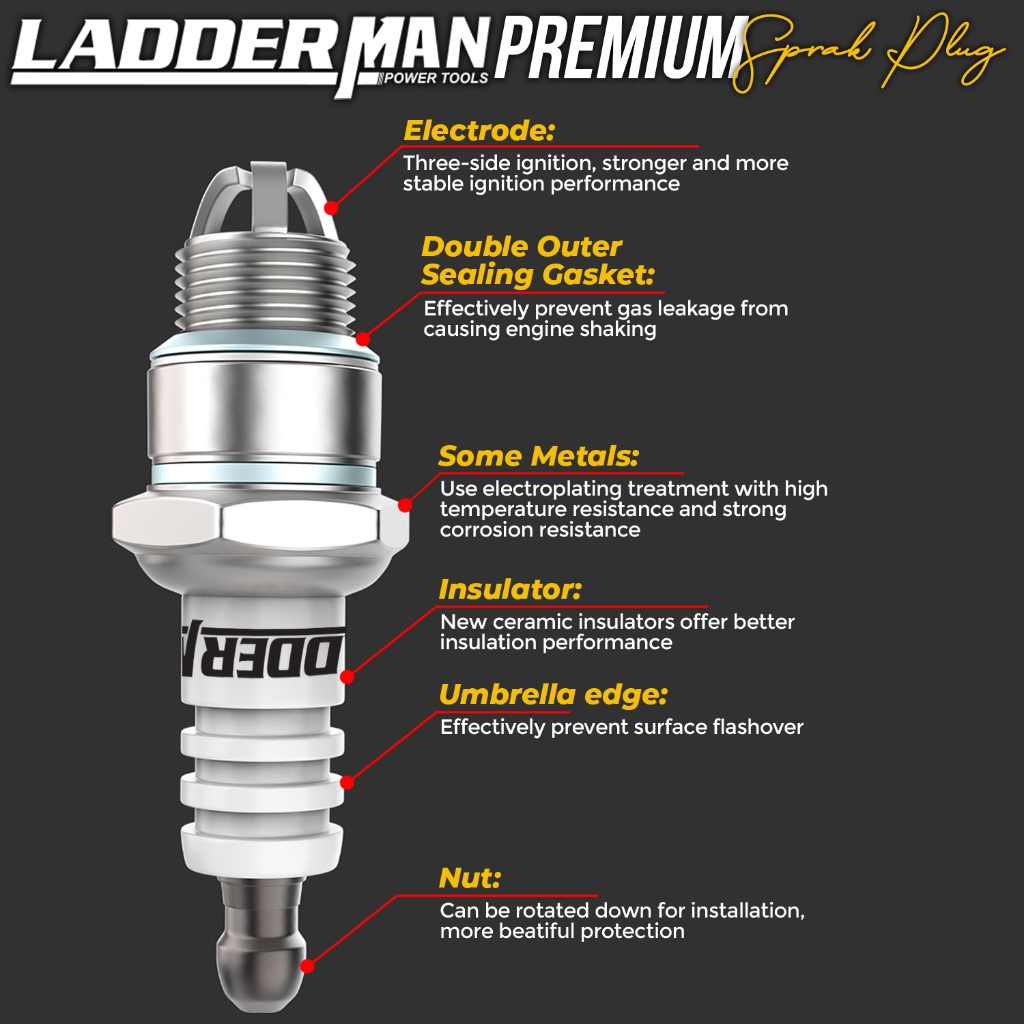 LADDERMAN POWER TOOLS PREMIUM Sprak Plug

Electrode:
Three-side ignition, stronger and more stable ignition performance

Double Outer Sealing Gasket:
Effectively prevent gas leakage from causing engine shaking

Some Metals:
Use electroplating treatment with high temperature resistance and strong corrosion resistance

Insulator:
New ceramic insulators offer better insulation performance

Umbrella edge:
Effectively prevent surface flashover

Nut:
Can be rotated down for installation, more beatiful protection

DDER