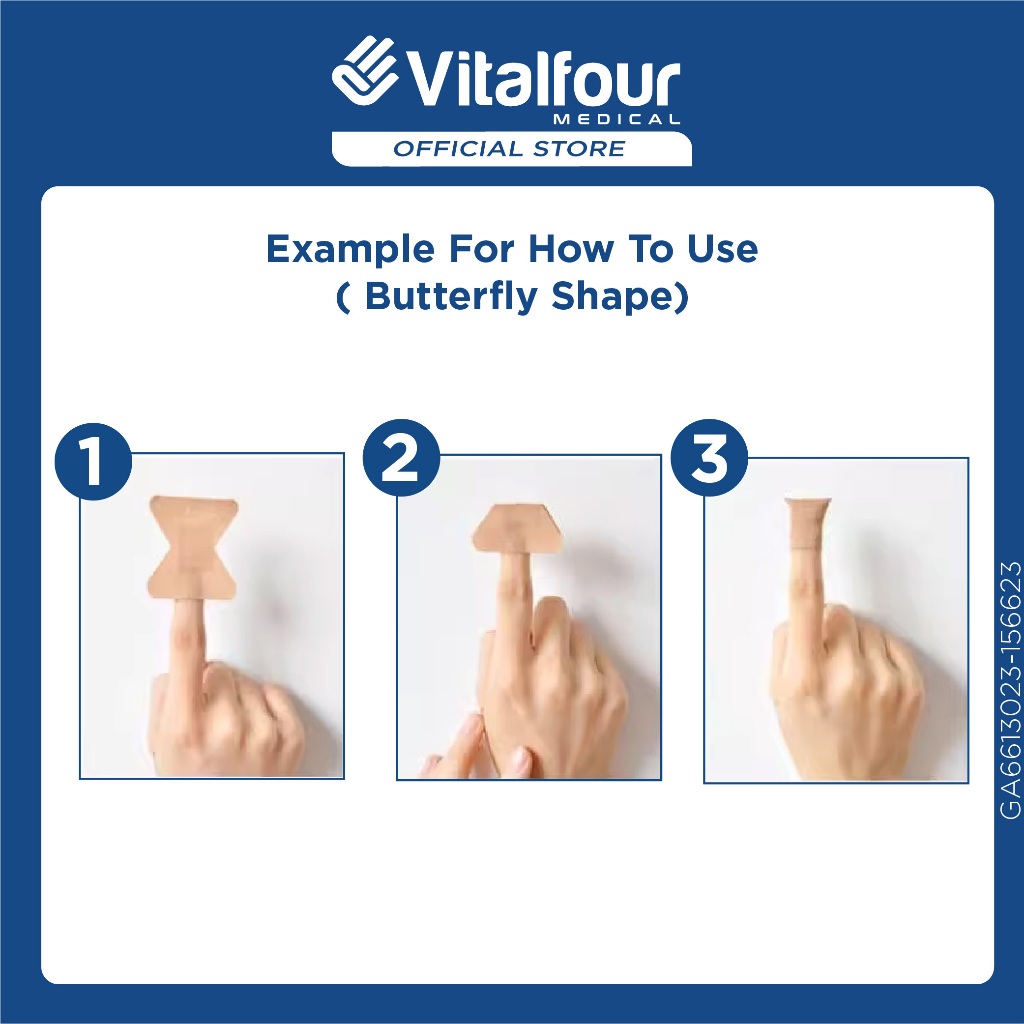 Vitalfour
MEDICAL
OFFICIAL STORE

Example For How To Use
( Butterfly Shape)

1

2

3

GA6613023-156623