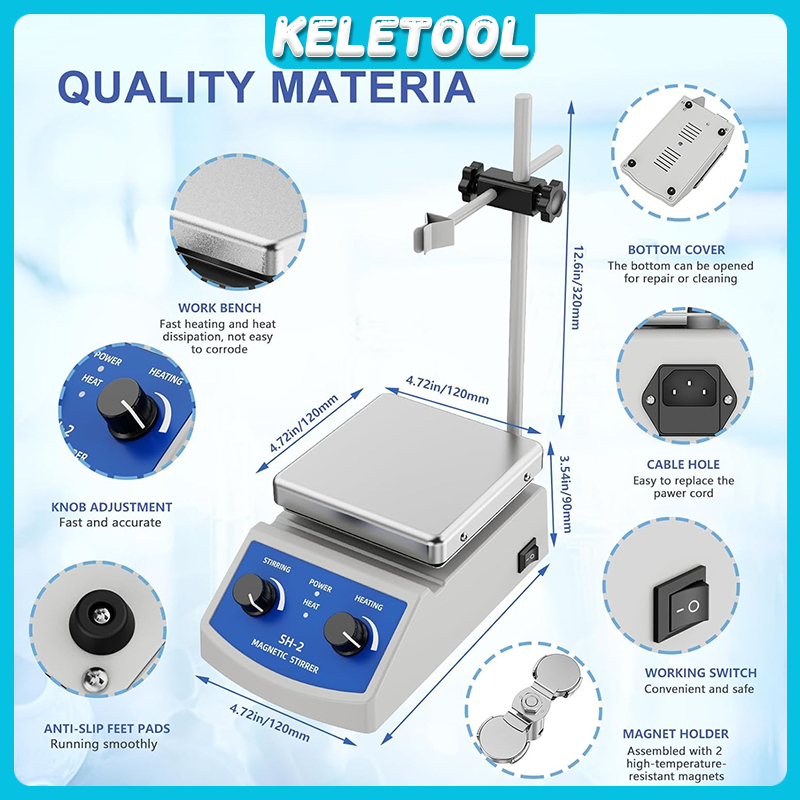 KELETOOL

QUALITY MATERIA

WORK BENCH
Fast heating and heat dissipation, not easy to corrode

POWER
HEAT
HEATING

KNOB ADJUSTMENT
Fast and accurate

ANTI-SLIP FEET PADS
Running smoothly

12.6in/320mm

4.72in/120mm

4.72in/120mm

3.54in/90mm

4.72in/120mm

STIRRING
POWER
HEAT
HEATING
SH-2
MAGNETIC STIRRER

BOTTOM COVER
The bottom can be opened for repair or cleaning

CABLE HOLE
Easy to replace the pawer cord

WORKING SWITCH
Convenient and safe

MAGNET HOLDER
Assembled with 2 high-temperature-resistant magnets