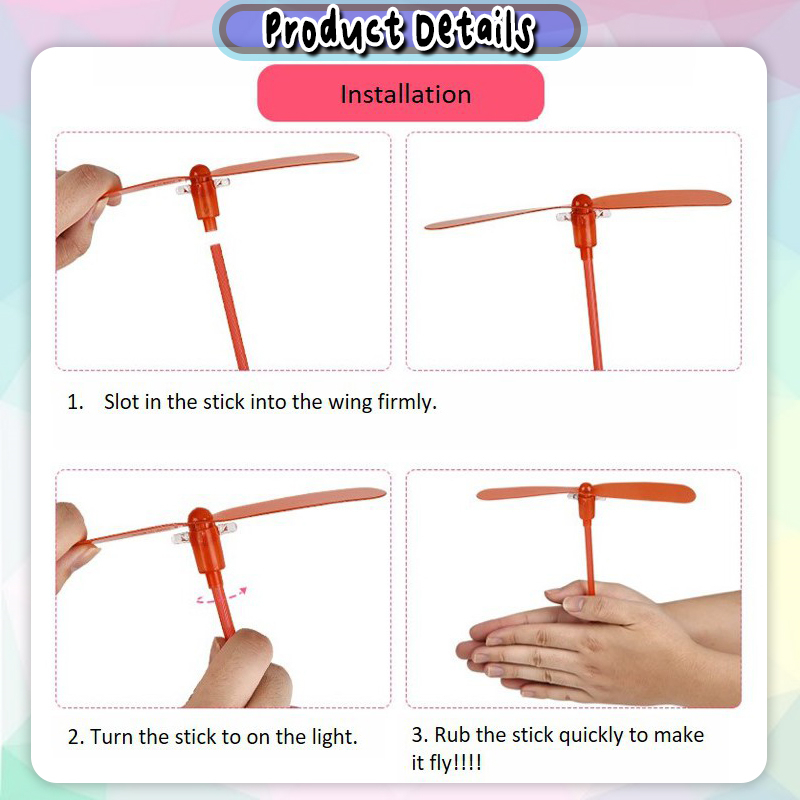 Product Details

Installation

1. Slot in the stick into the wing firmly.

2. Turn the stick to on the light.

3. Rub the stick quickly to make it fly!!!!