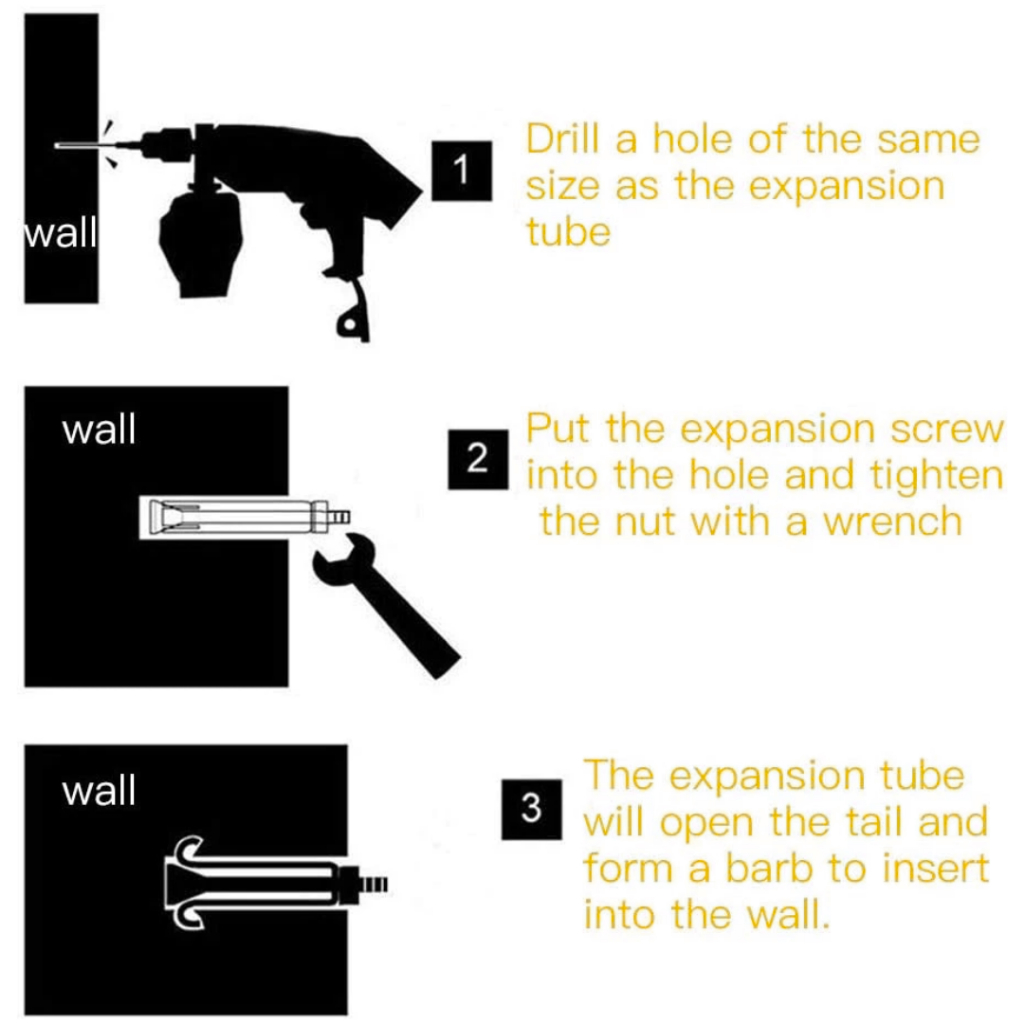 wall

1

Drill a hole of the same size as the expansion tube

wall

2

Put the expansion screw into the hole and tighten the nut with a wrench

wall

3

The expansion tube will open the tail and form a barb to insert into the wall.