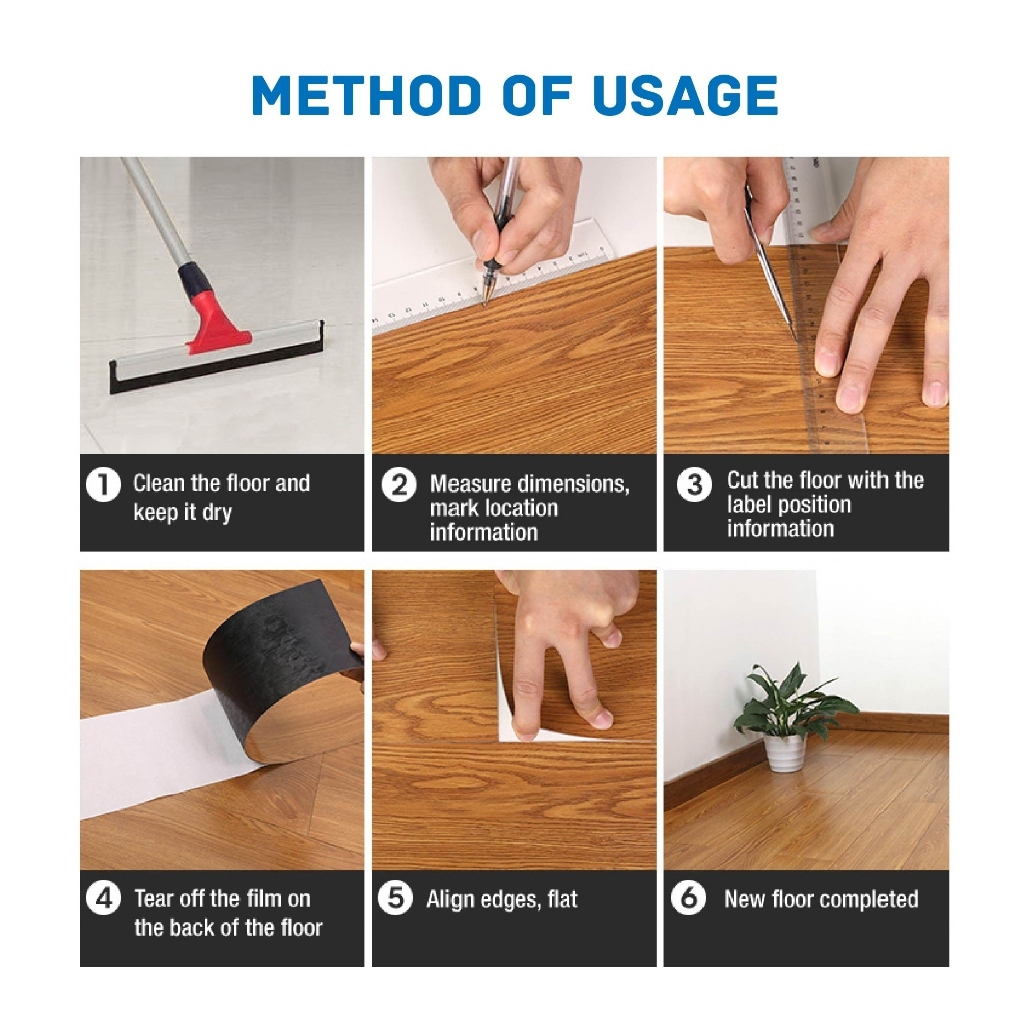 METHOD OF USAGE

1 Clean the floor and keep it dry

2 Measure dimensions, mark location information

3 Cut the floor with the label position information

4 Tear off the film on the back of the floor

5 Align edges, flat

6 New floor completed