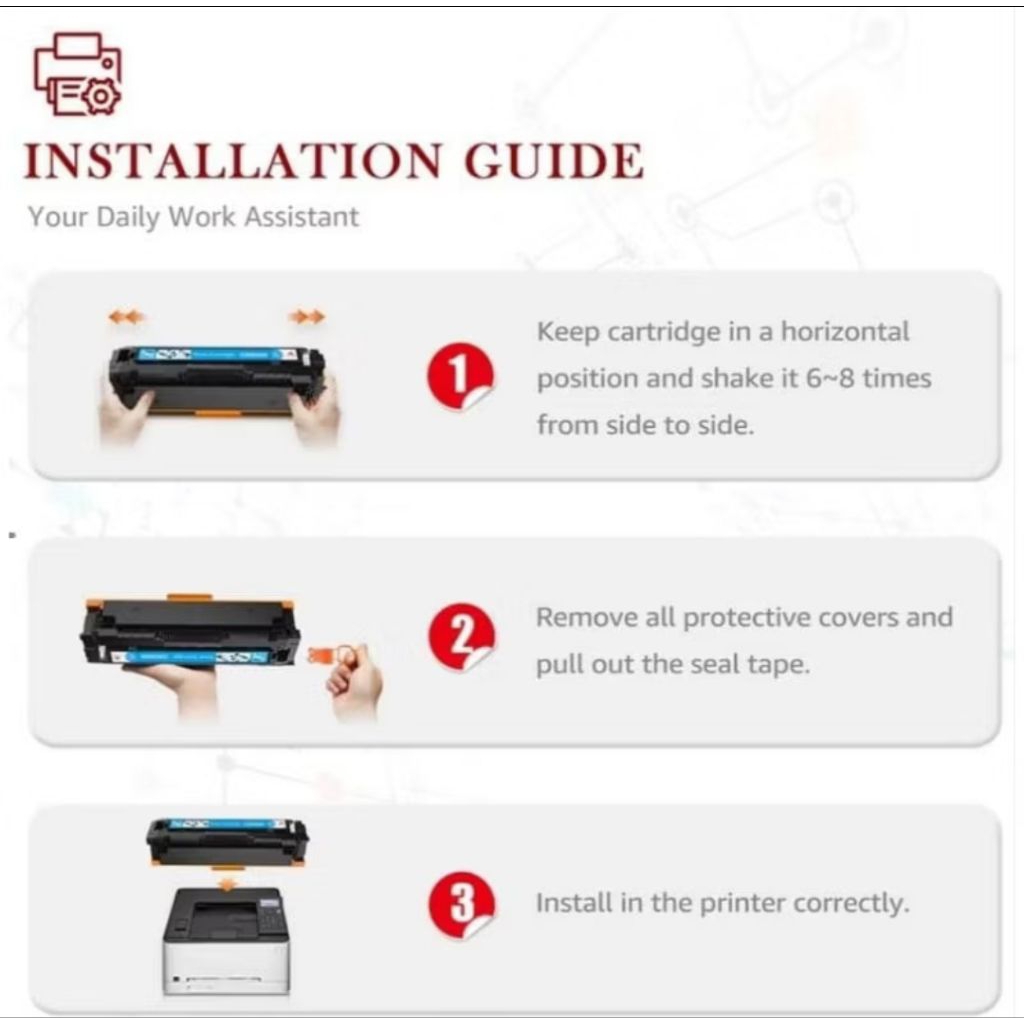 INSTALLATION GUIDE

Your Daily Work Assistant

1

Keep cartridge in a horizontal position and shake it 6~8 times from side to side.

2

Remove all protective covers and pull out the seal tape.

3

Install in the printer correctly.